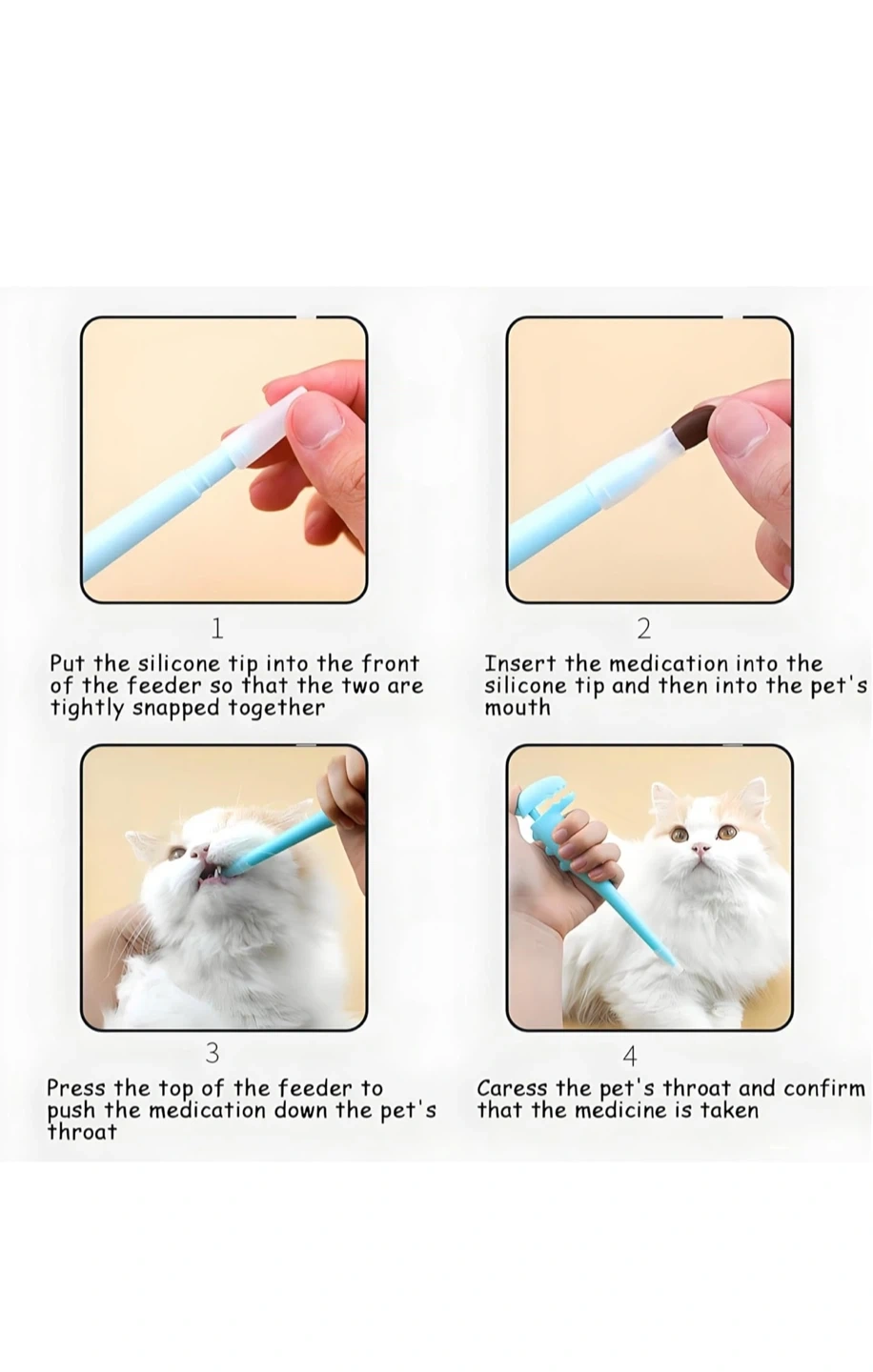 1

Put the silicone tip into the front of the feeder so that the two are tightly snapped together

2

Insert the medication into the silicone tip and then into the pet's mouth

3

Press the top of the feeder to push the medication down the pet's throat

4

Caress the pet's throat and confirm that the medicine is taken