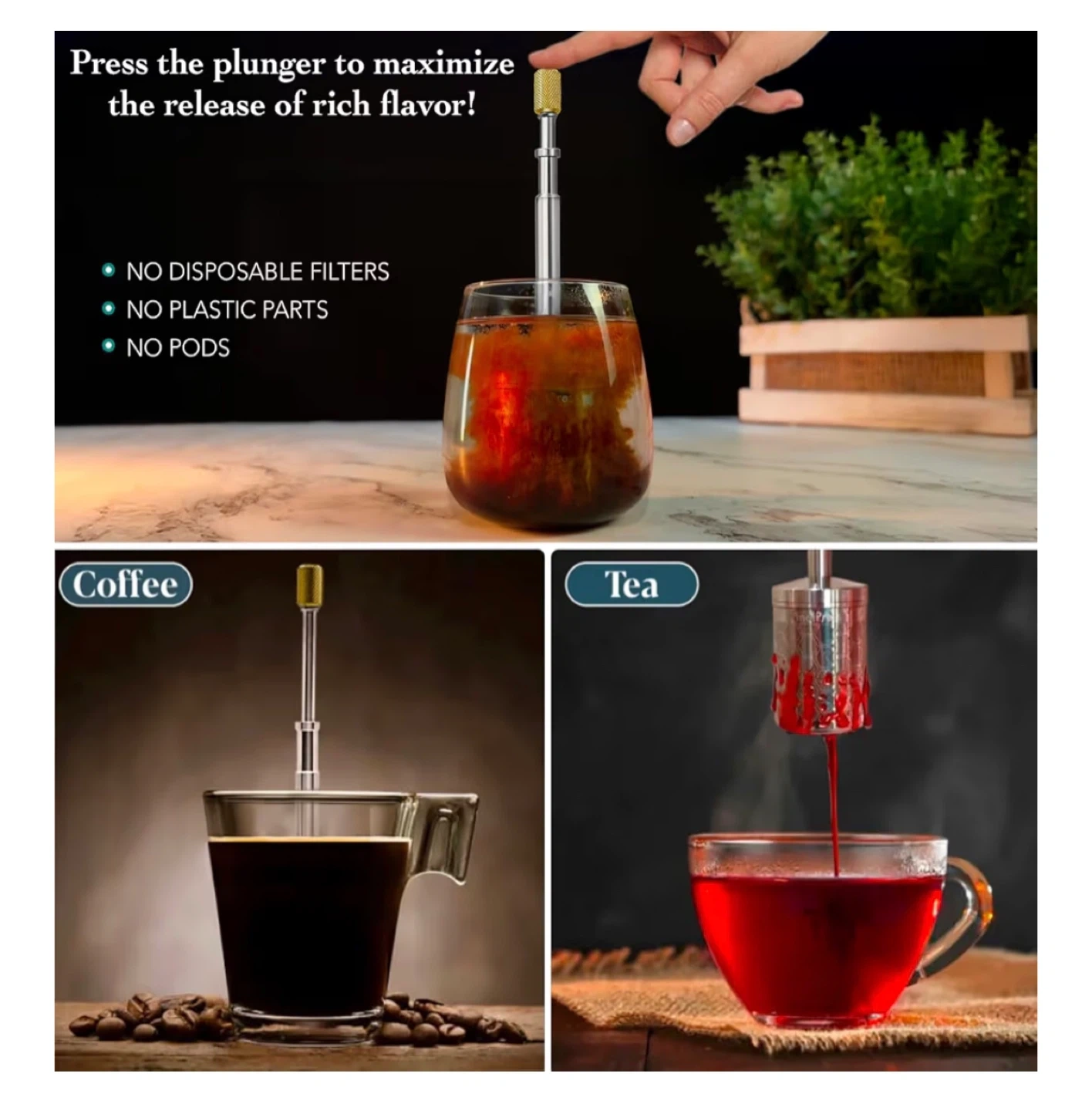 Press the plunger to maximize the release of rich flavor!

• NO DISPOSABLE FILTERS
• NO PLASTIC PARTS
• NO PODS

Coffee

Tea