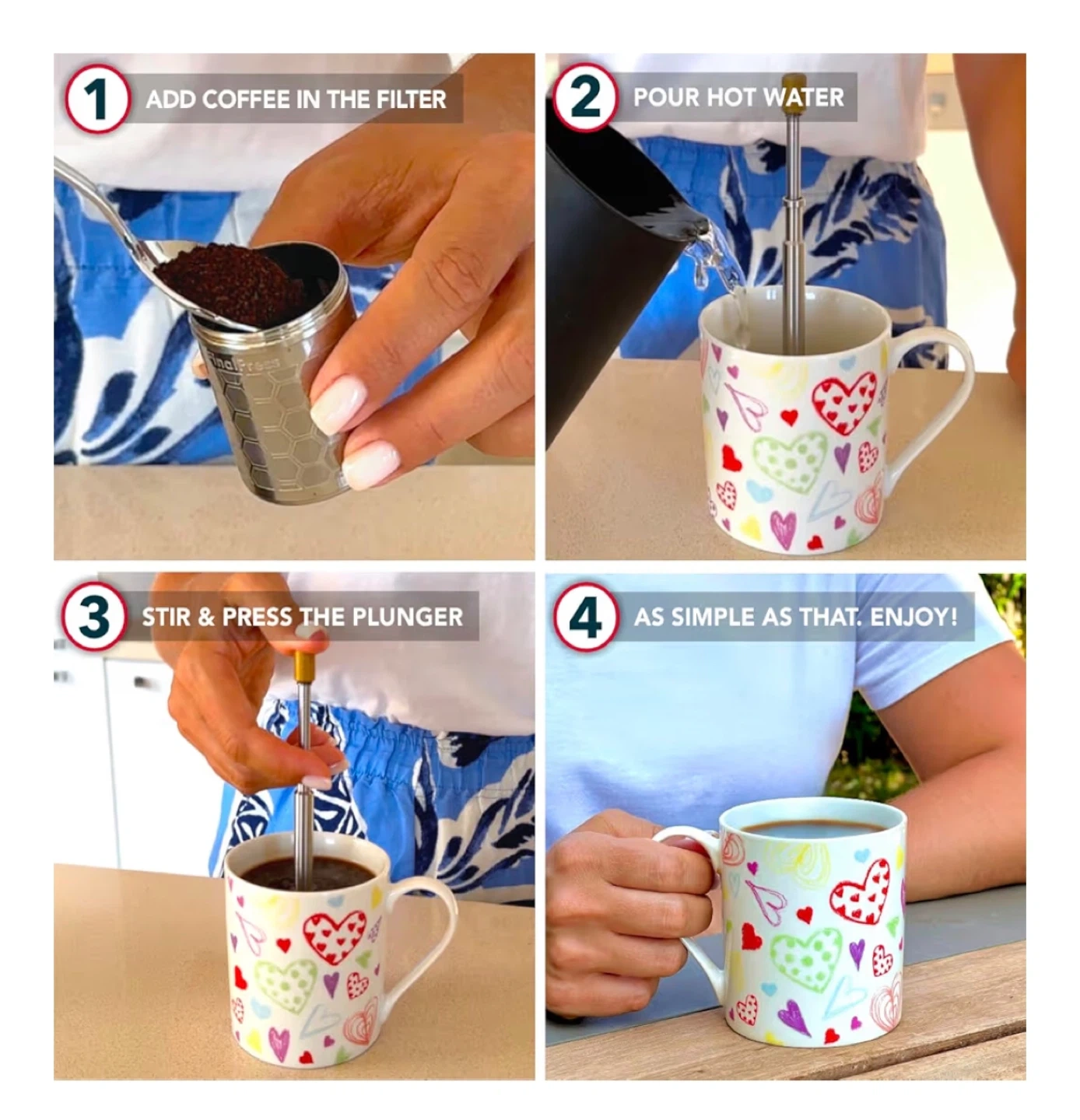 1 ADD COFFEE IN THE FILTER

FinalPress

2 POUR HOT WATER

3 STIR & PRESS THE PLUNGER

4 AS SIMPLE AS THAT. ENJOY!