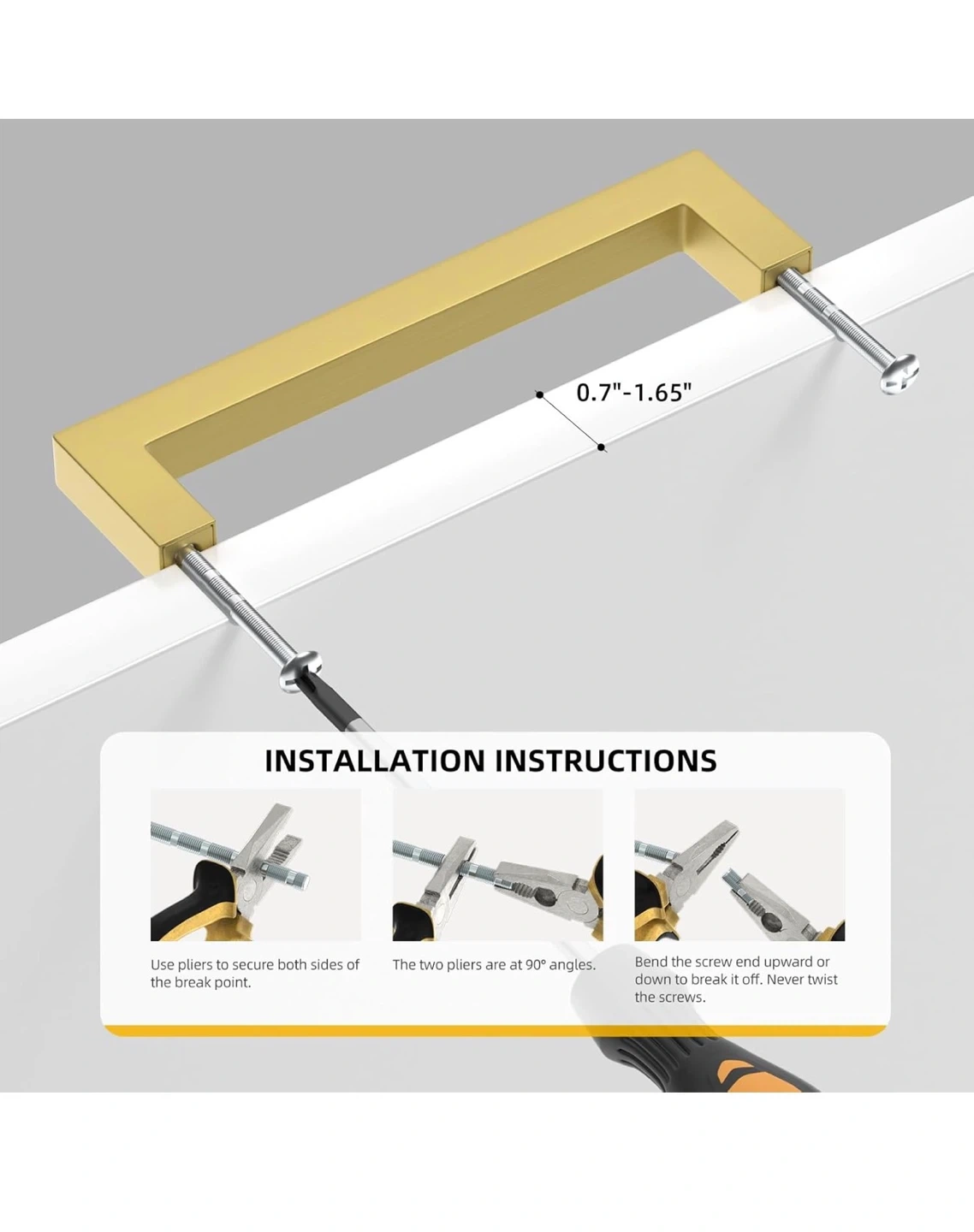 0.7"-1.65"

INSTALLATION INSTRUCTIONS

Use pliers to secure both sides of the break point.

The two pliers are at 90° angles.

Bend the screw end upward or down to break it off. Never twist the screws.