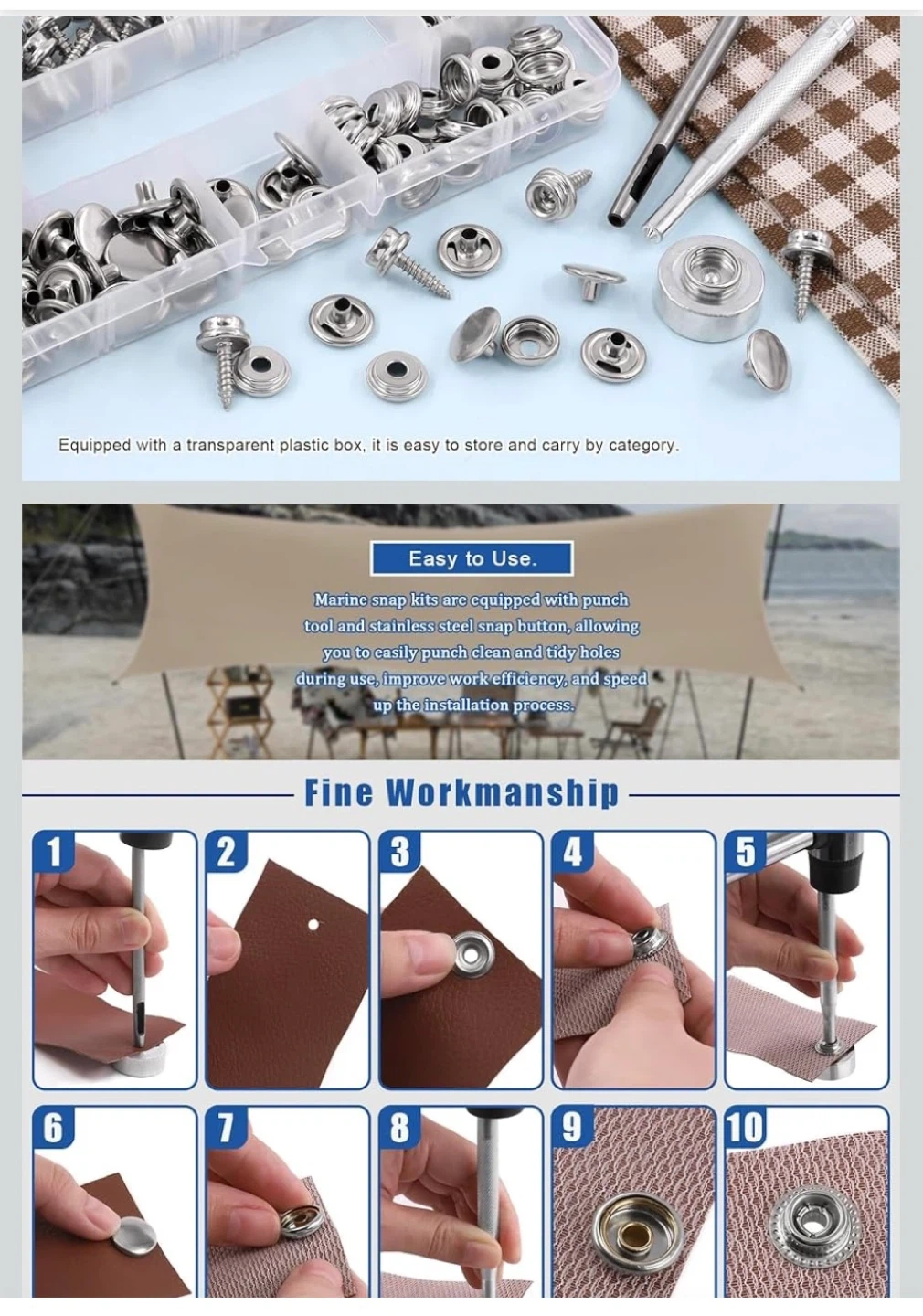 Equipped with a transparent plastic box, it is easy to store and carry by category.

Easy to Use.

Marine snap kits are equipped with punch tool and stainless steel snap button, allowing you to easily punch clean and tidy holes during use, improve work efficiency, and speed up the installation process.

Fine Workmanship

1

2

3

4

5

6

7

8

9

10