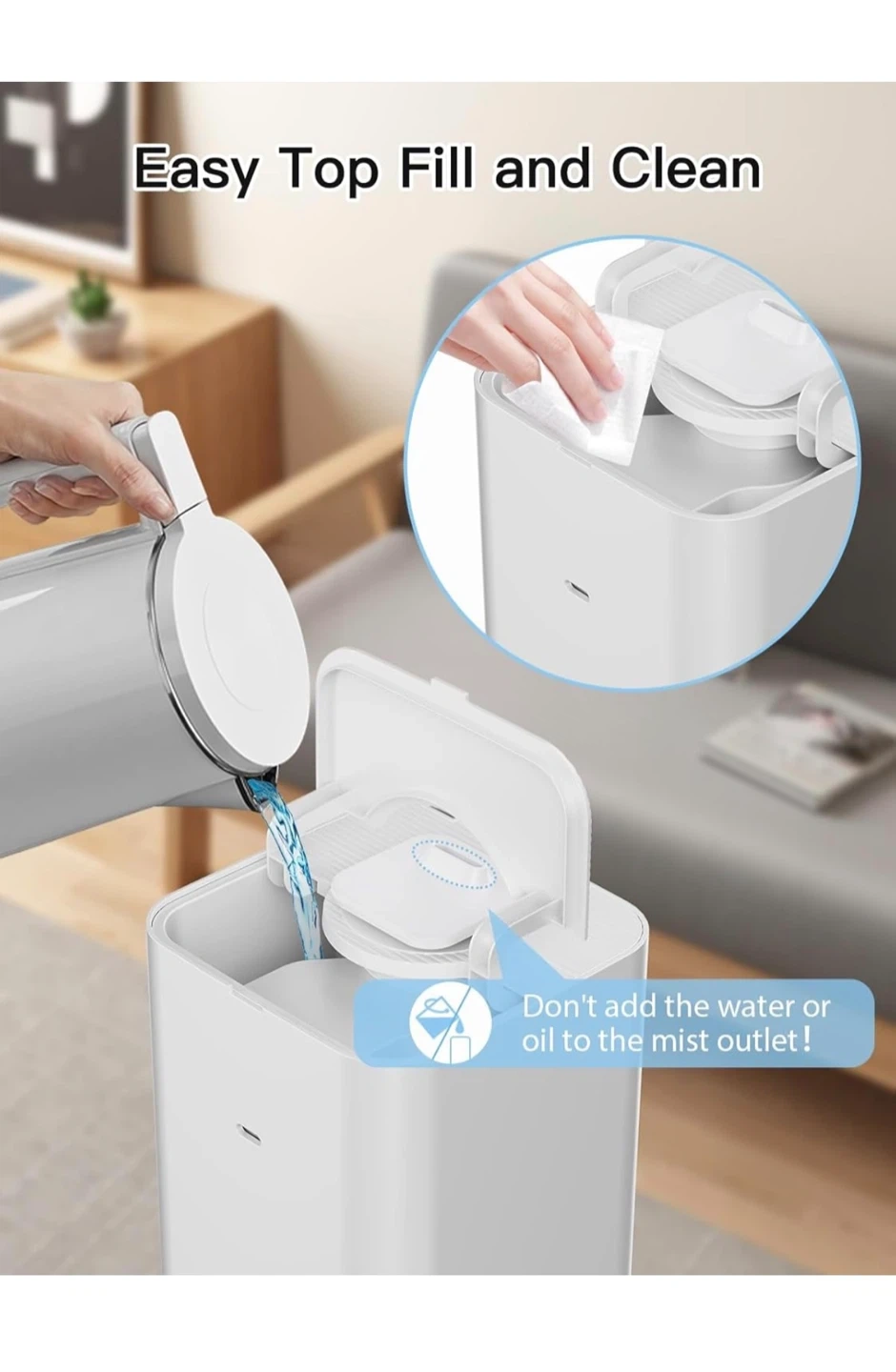 Easy Top Fill and Clean

Don't add the water or oil to the mist outlet!