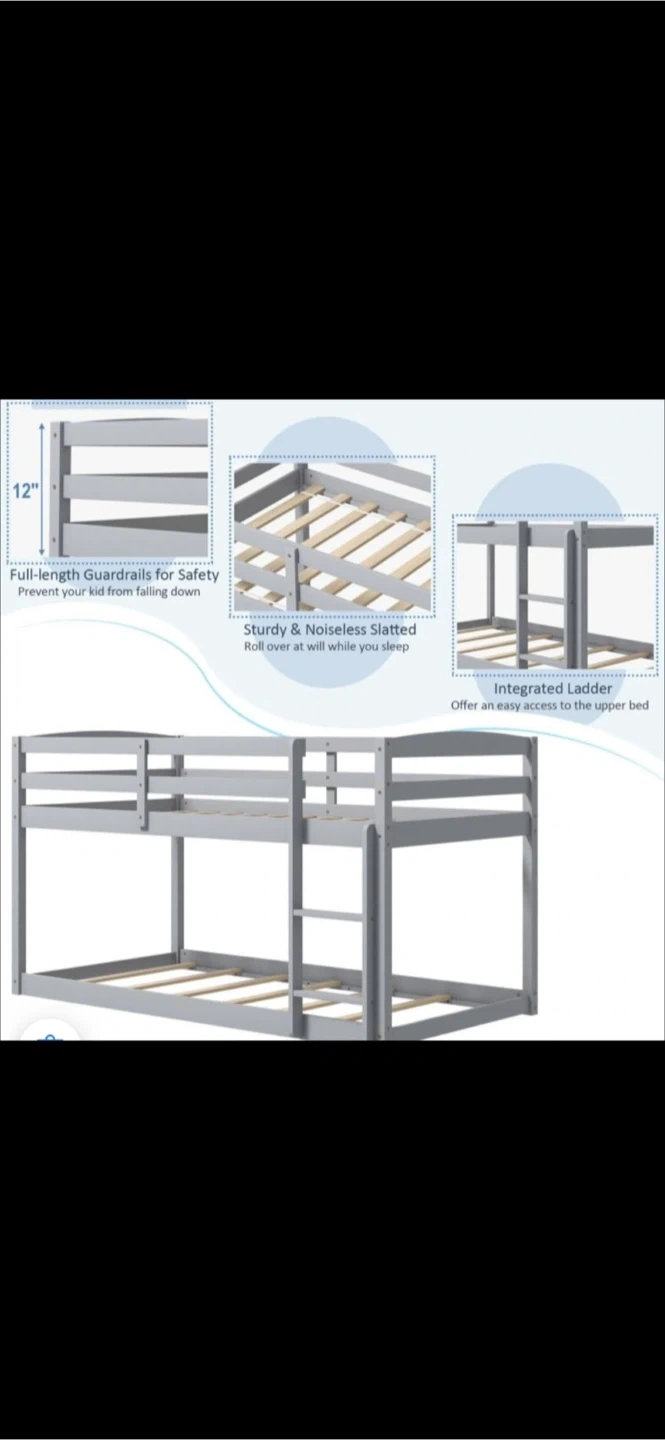 12"

Full-length Guardrails for Safety
Prevent your kid from falling down

Sturdy & Noiseless Slatted
Roll over at will while you sleep

Integrated Ladder
Offer an easy access to the upper bed