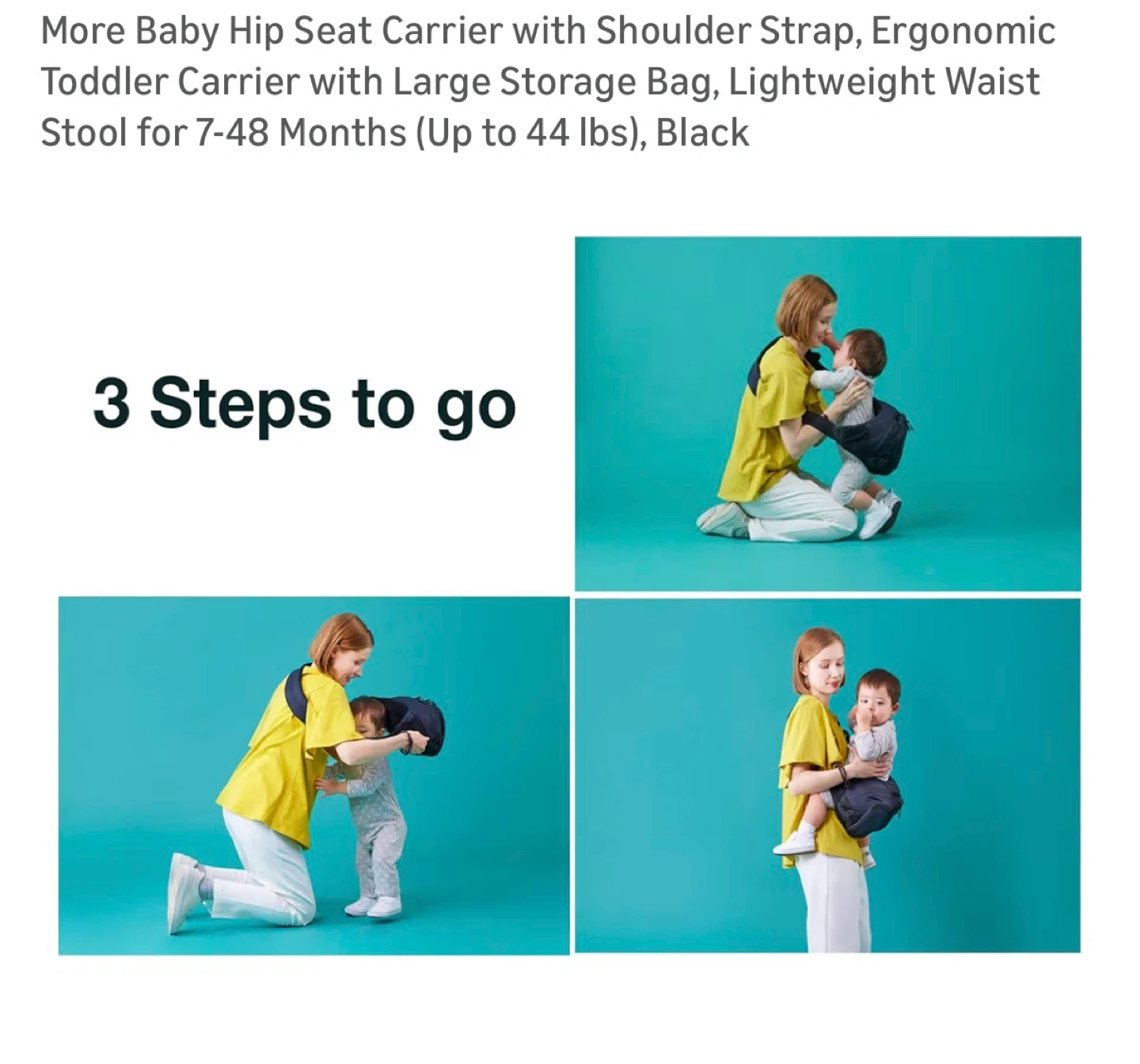 More Baby Hip Seat Carrier with Shoulder Strap, Ergonomic Toddler Carrier with Large Storage Bag, Lightweight Waist Stool for 7-48 Months (Up to 44 lbs), Black

3 Steps to go