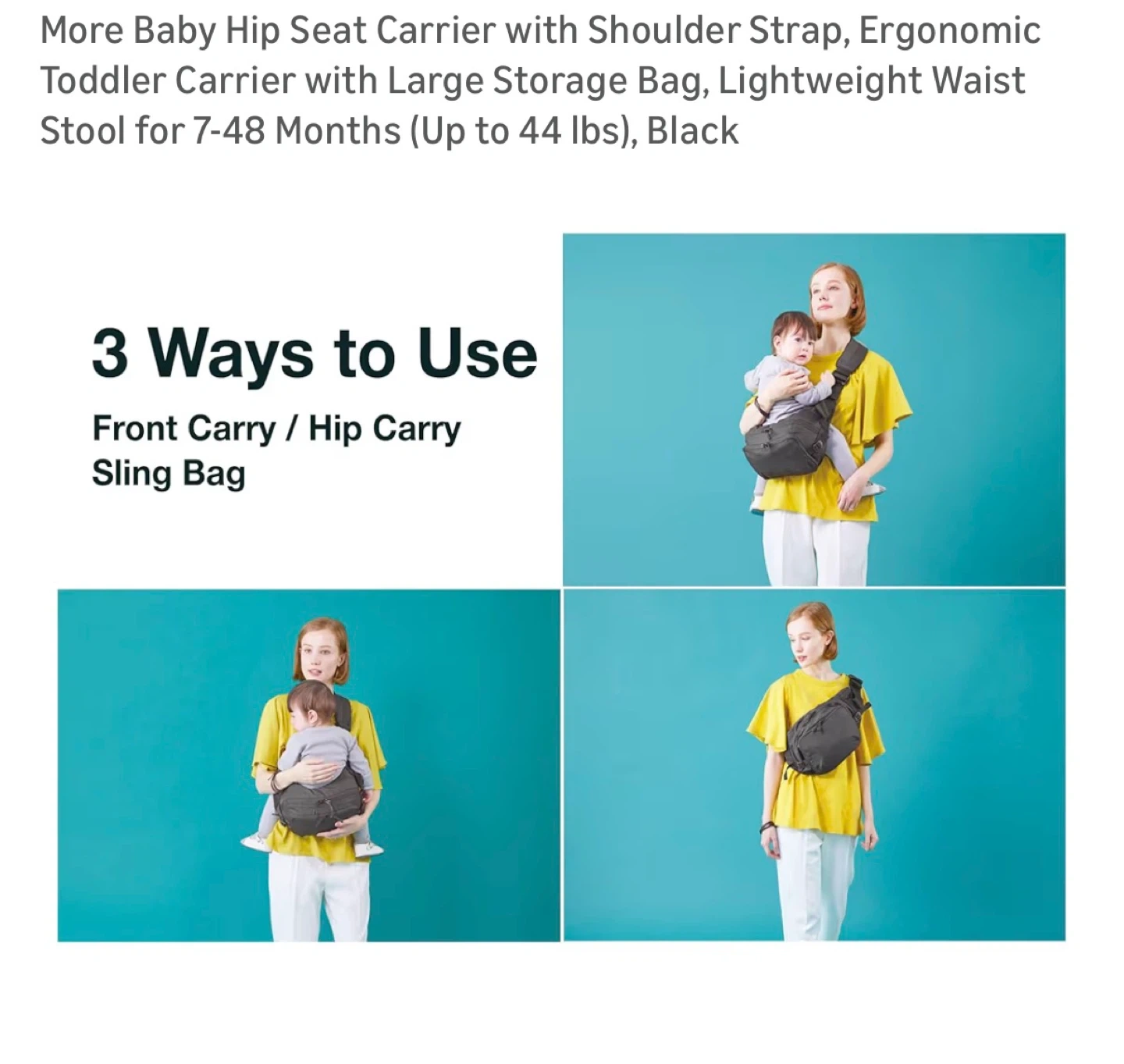 More Baby Hip Seat Carrier with Shoulder Strap, Ergonomic Toddler Carrier with Large Storage Bag, Lightweight Waist Stool for 7-48 Months (Up to 44 lbs), Black

3 Ways to Use

Front Carry / Hip Carry
Sling Bag