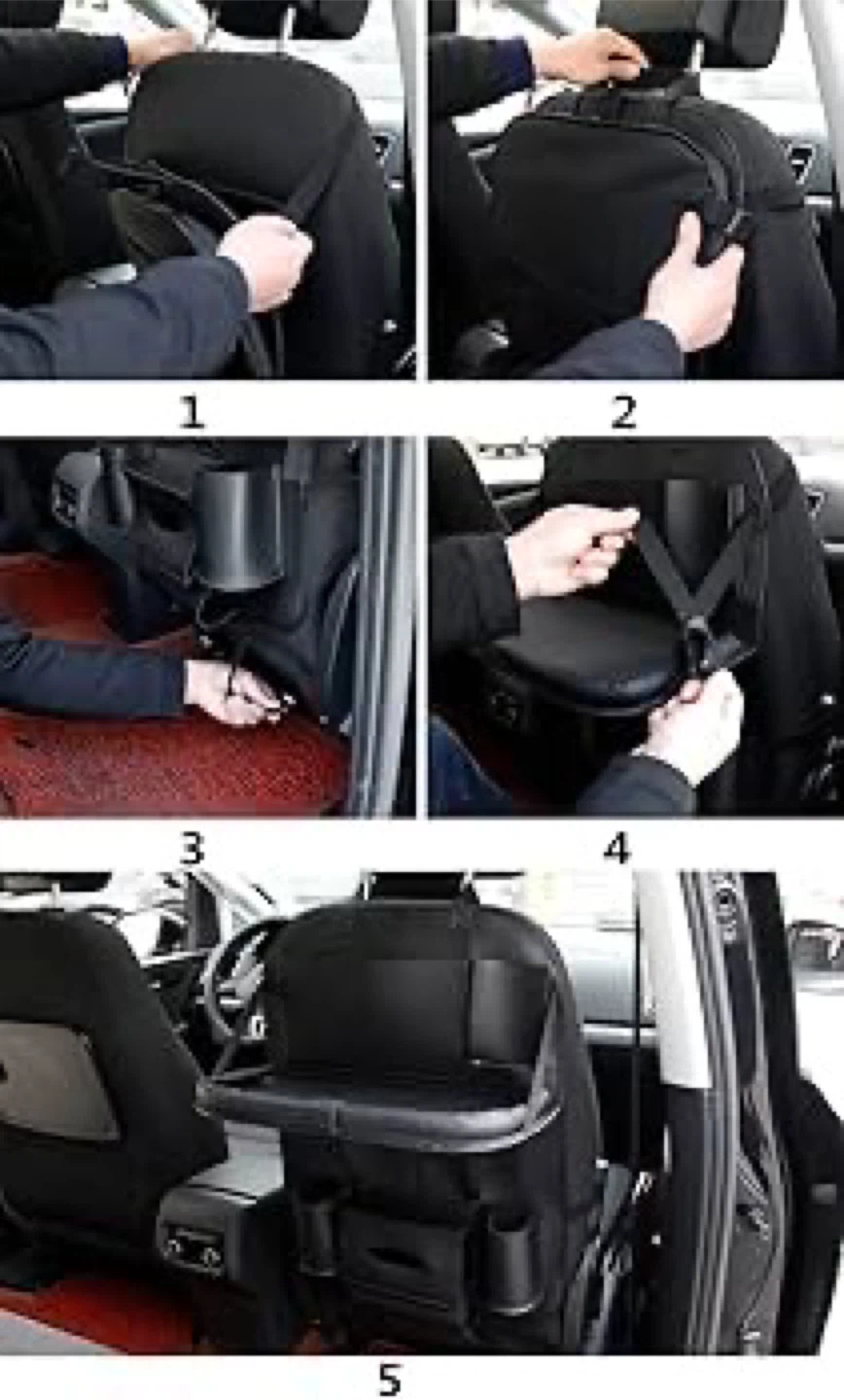 1

2

3

4

5