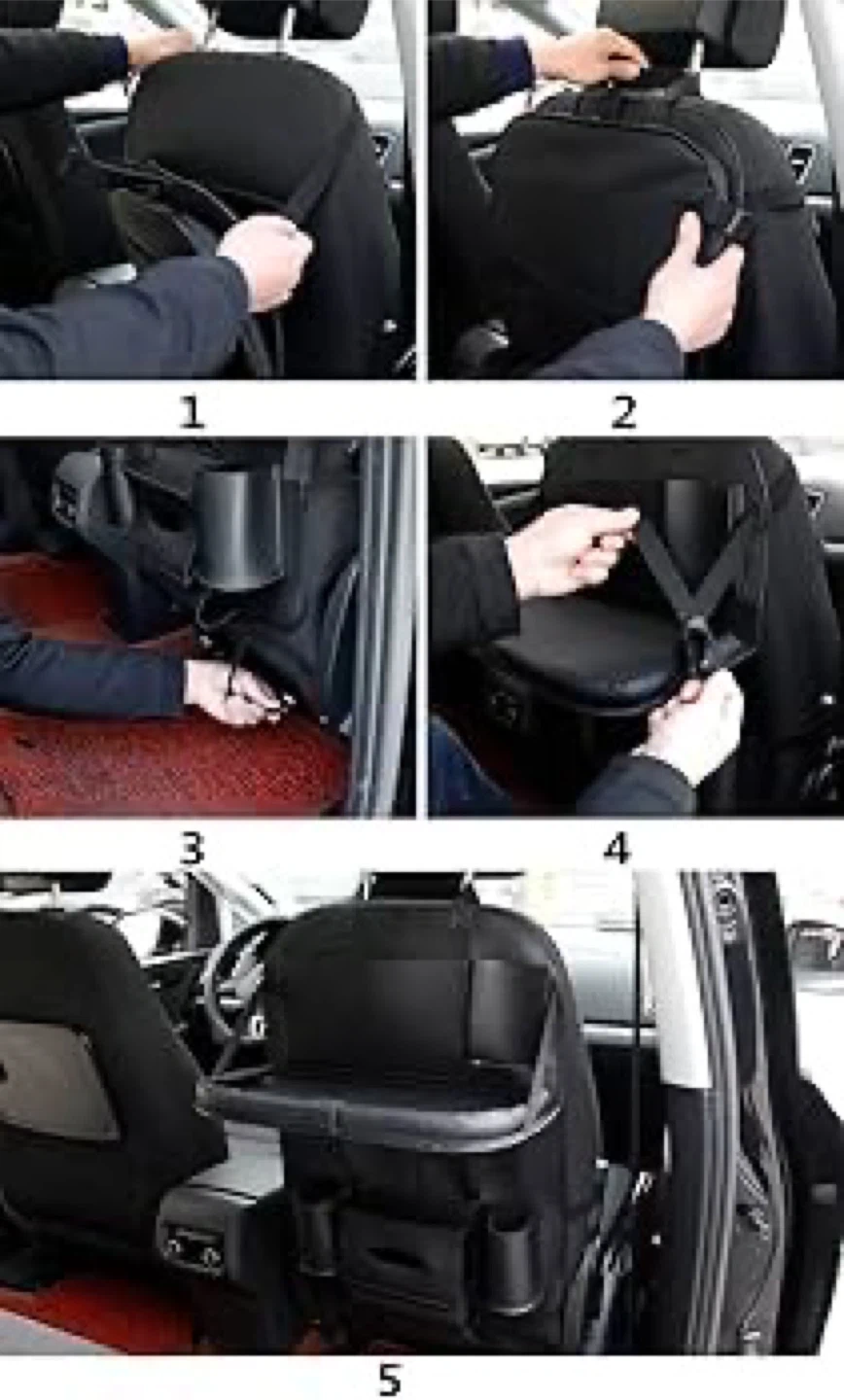 1

2

3

4

5