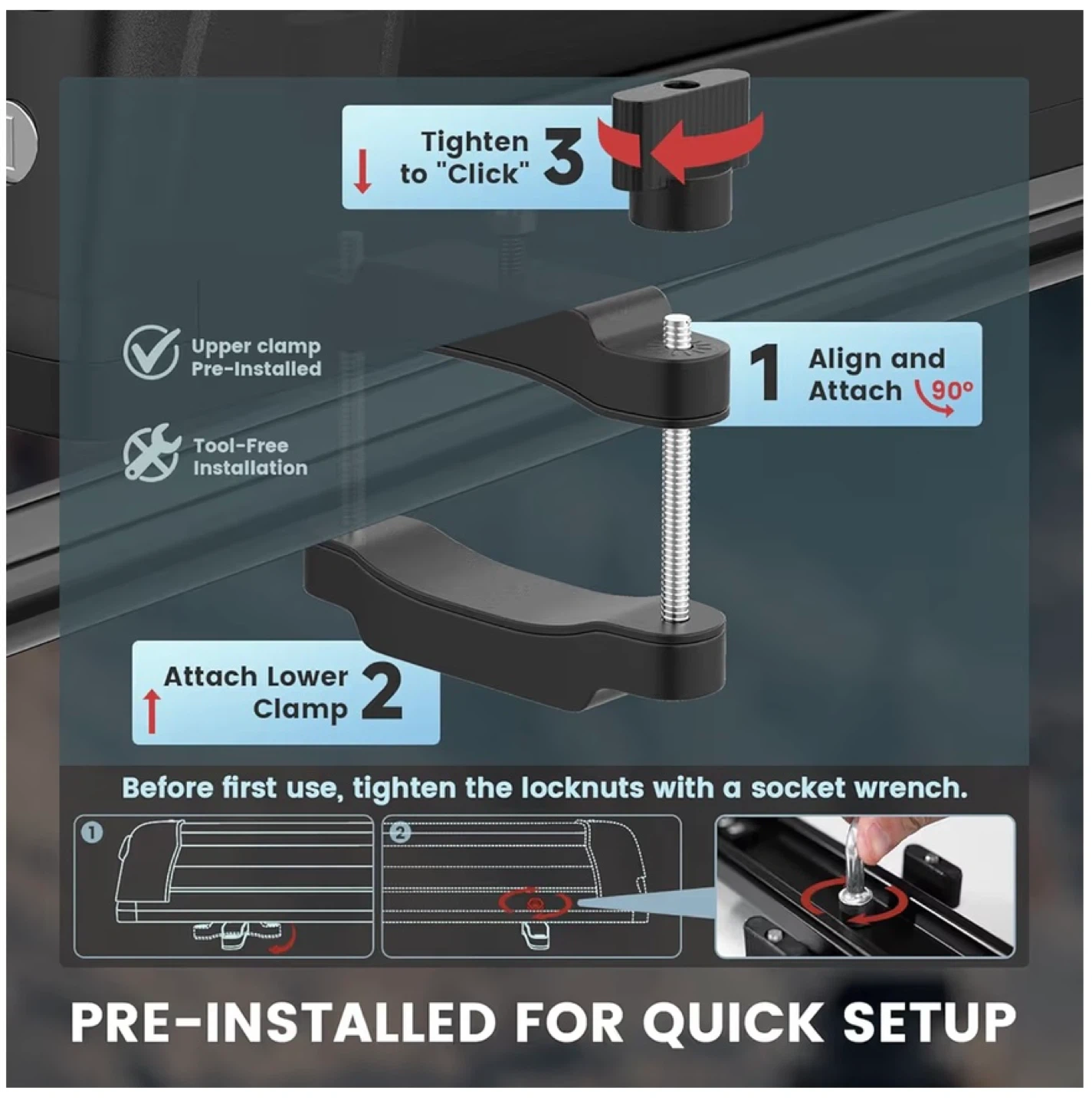 Tighten to "Click" 3

Upper clamp Pre-Installed

Tool-Free Installation

1 Align and Attach 90°

Attach Lower Clamp 2

Before first use, tighten the locknuts with a socket wrench.

1

2

PRE-INSTALLED FOR QUICK SETUP