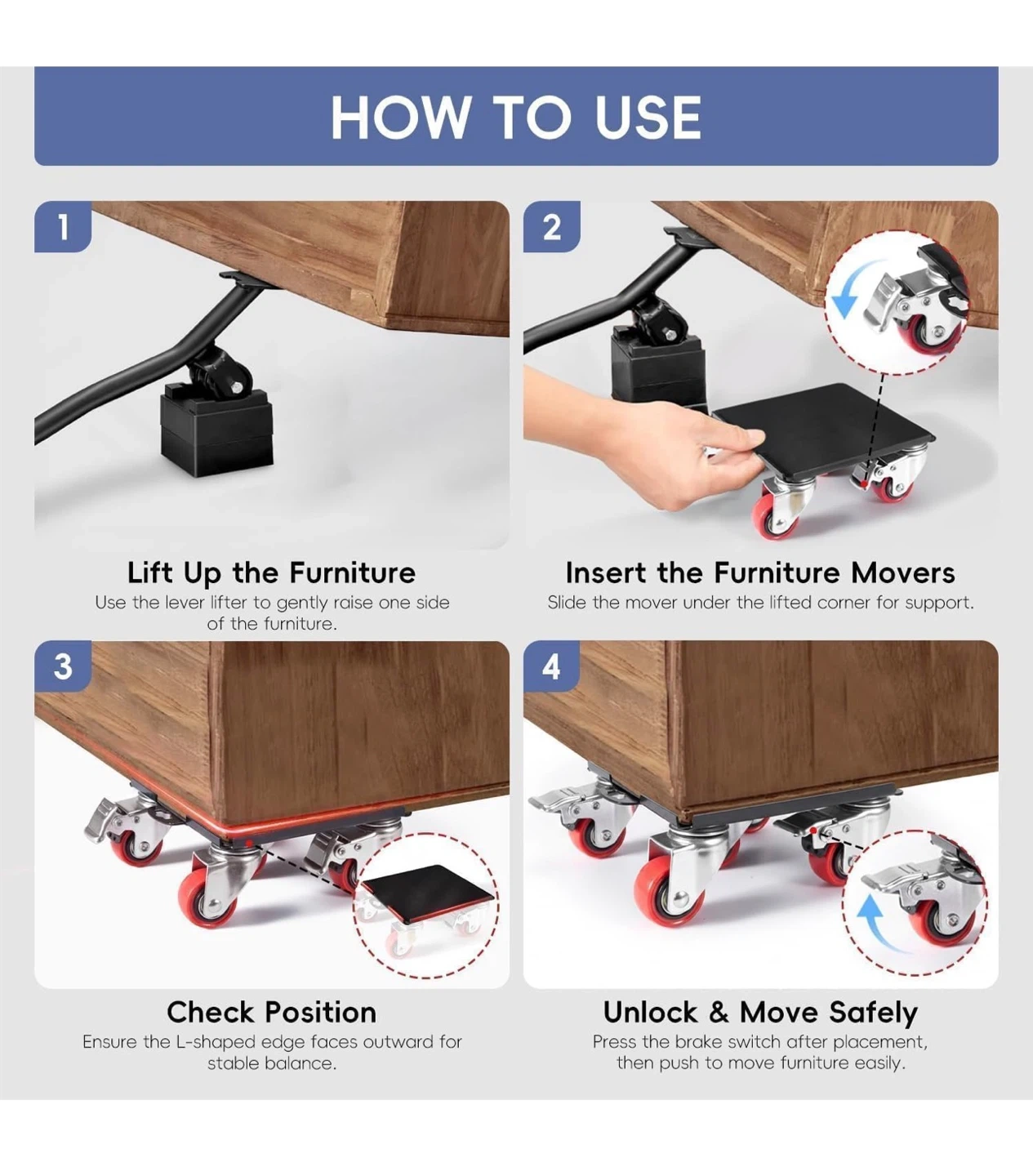 HOW TO USE

1

Lift Up the Furniture
Use the lever lifter to gently raise one side of the furniture.

2

Insert the Furniture Movers
Slide the mover under the lifted corner for support.

3

Check Position
Ensure the L-shaped edge faces outward for stable balance.

4

Unlock & Move Safely
Press the brake switch after placement, then push to move furniture easily.