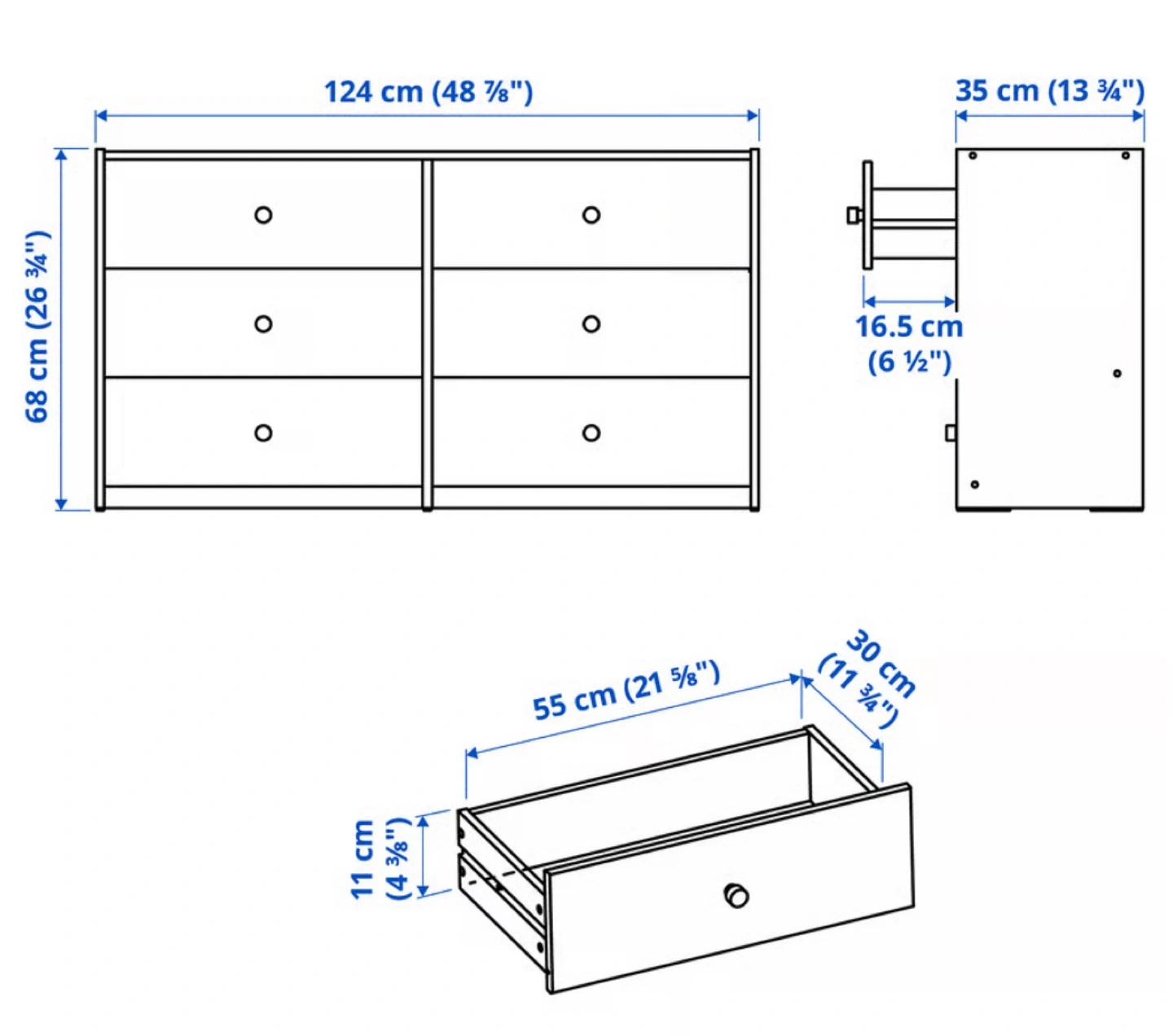 124 cm (48 ⅞")

35 cm (13 ¾")

68 cm (26 ¾")

16.5 cm (6 ½")

55 cm (21 ⅝")

30 cm (11 ¾")

11 cm (4 ⅜")