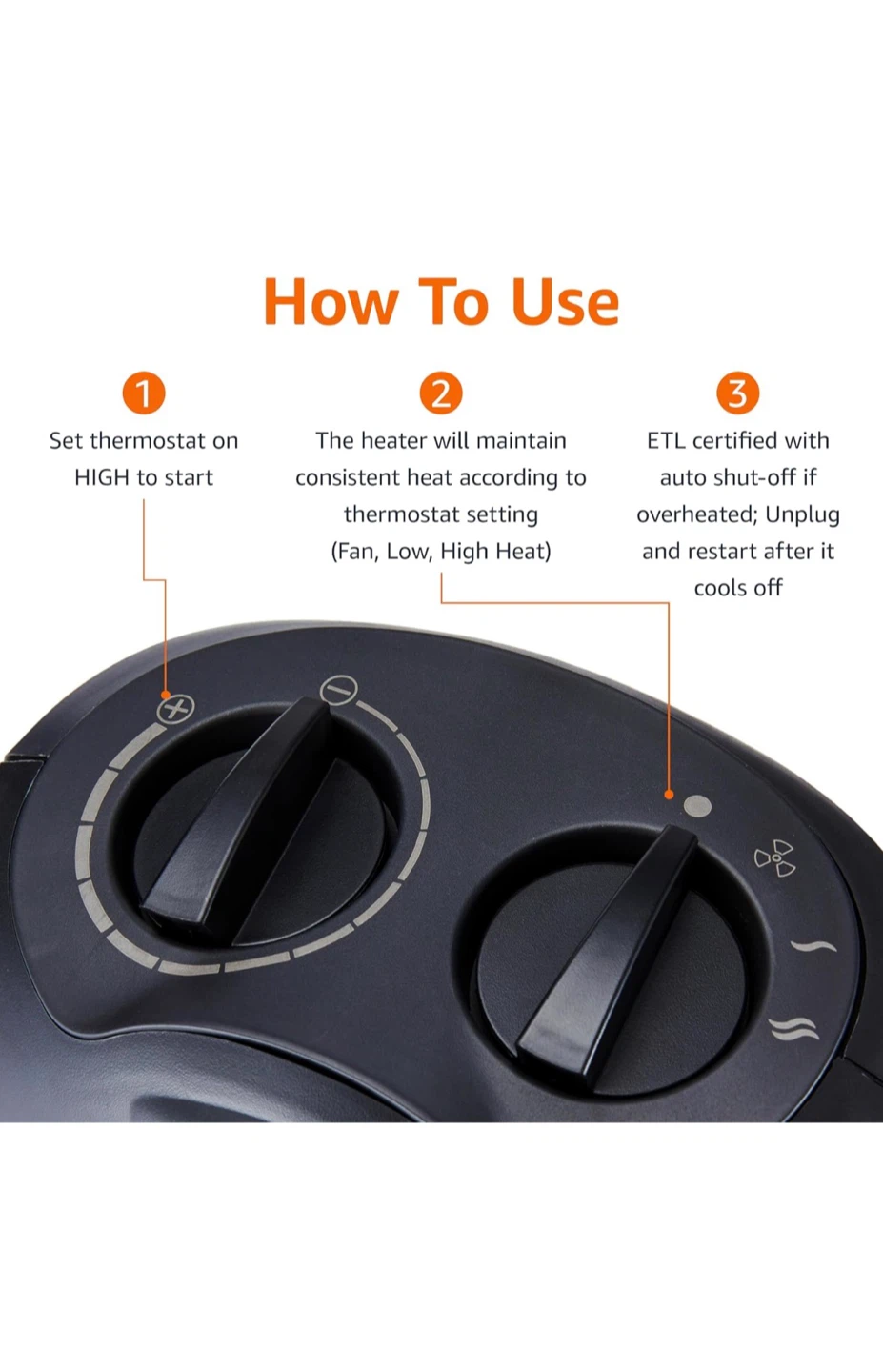 How To Use

1
Set thermostat on HIGH to start

2
The heater will maintain consistent heat according to thermostat setting (Fan, Low, High Heat)

3
ETL certified with auto shut-off if overheated; Unplug and restart after it cools off