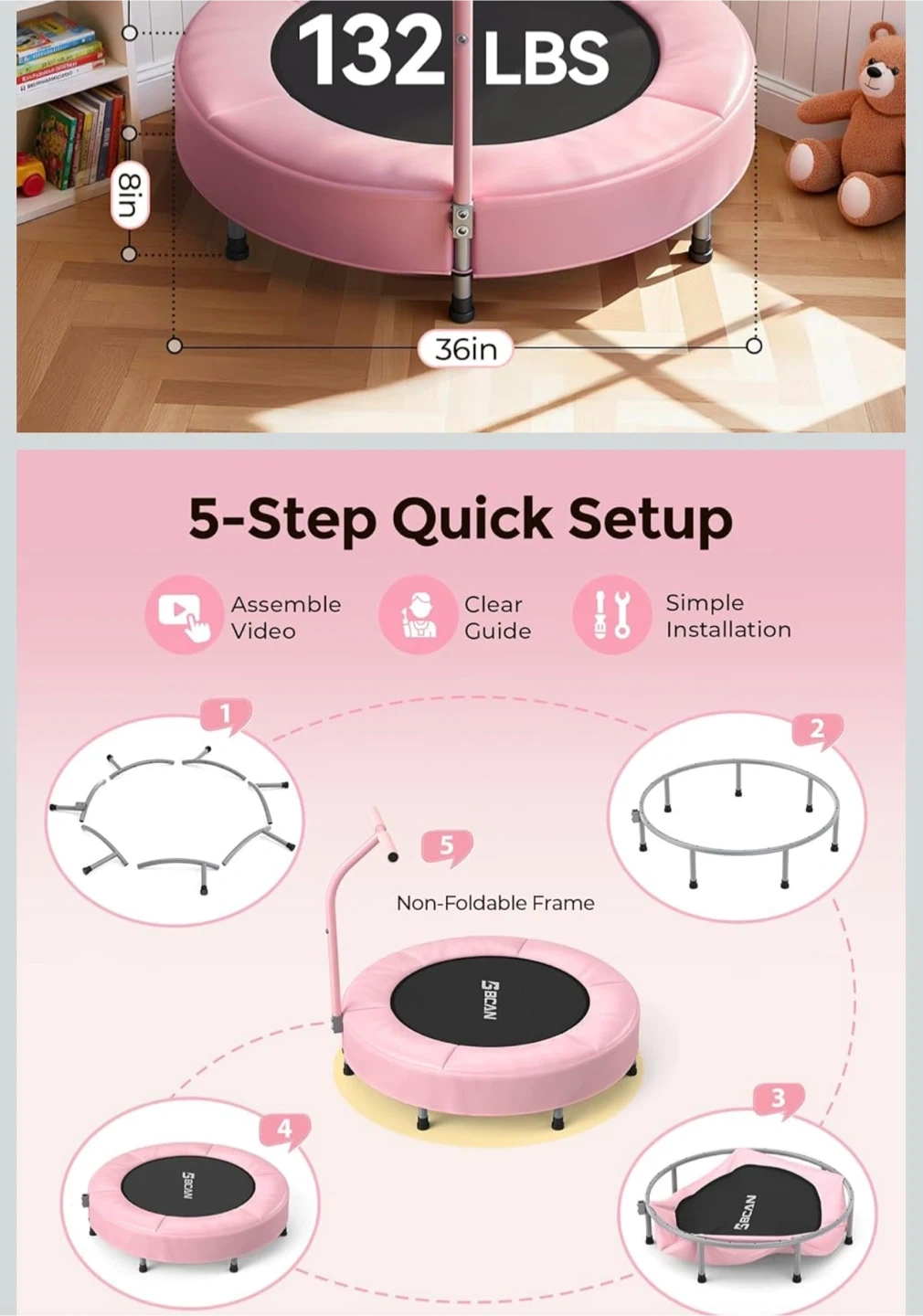 132 LBS

8in

36in

5-Step Quick Setup

Assemble Video

Clear Guide

Simple Installation

1

2

5

Non-Foldable Frame

BCAN

4

BCAN

3

BCAN