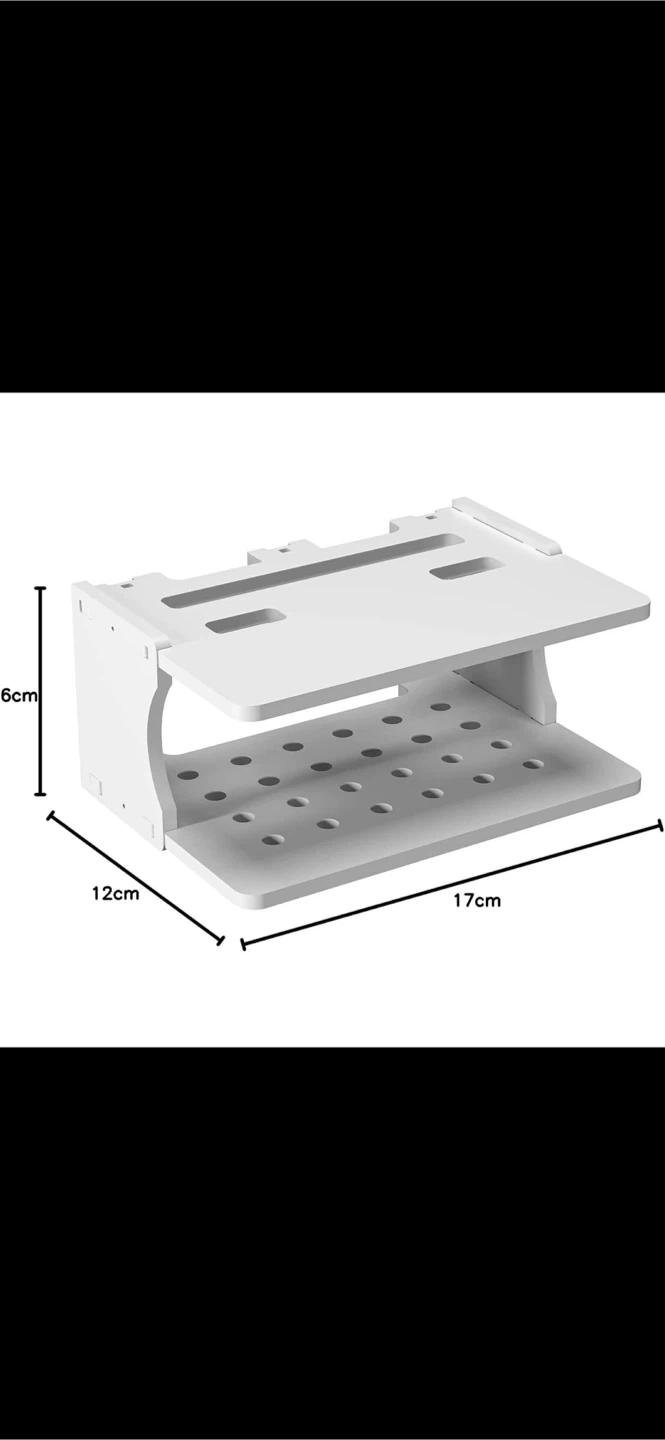 6cm

12cm

17cm