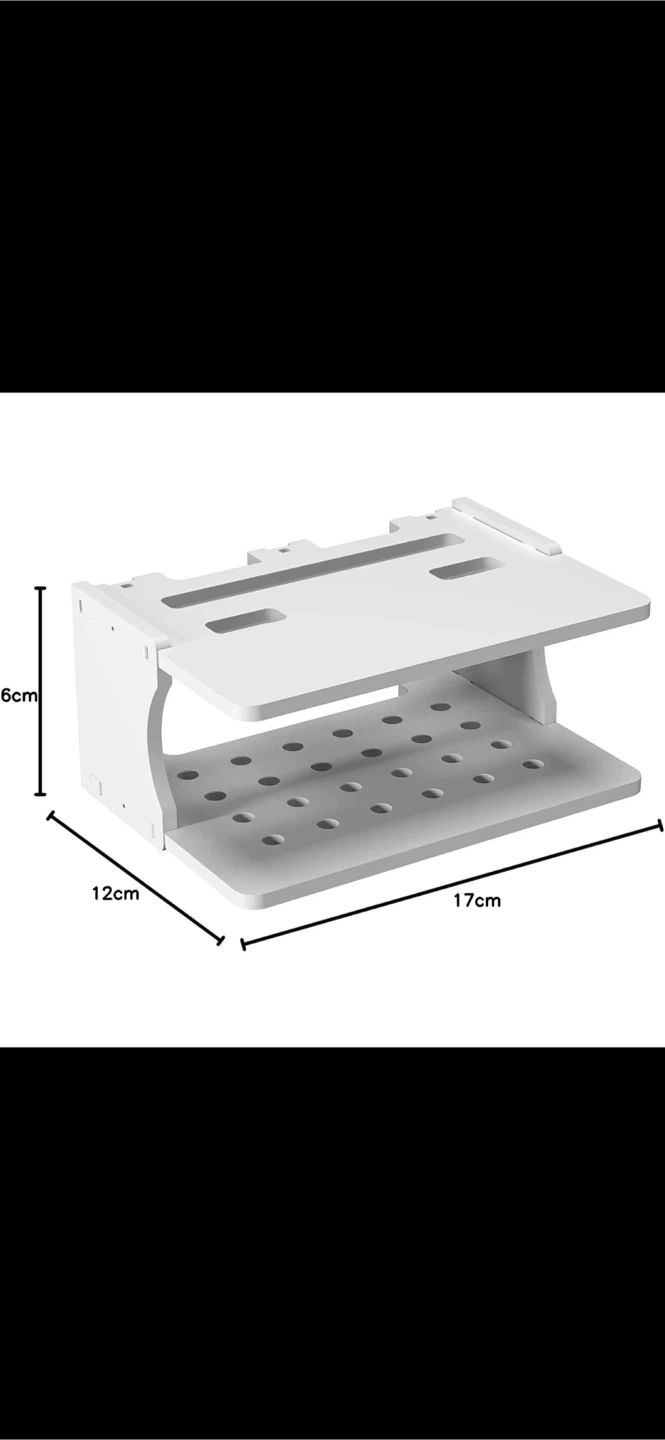 6cm

12cm

17cm