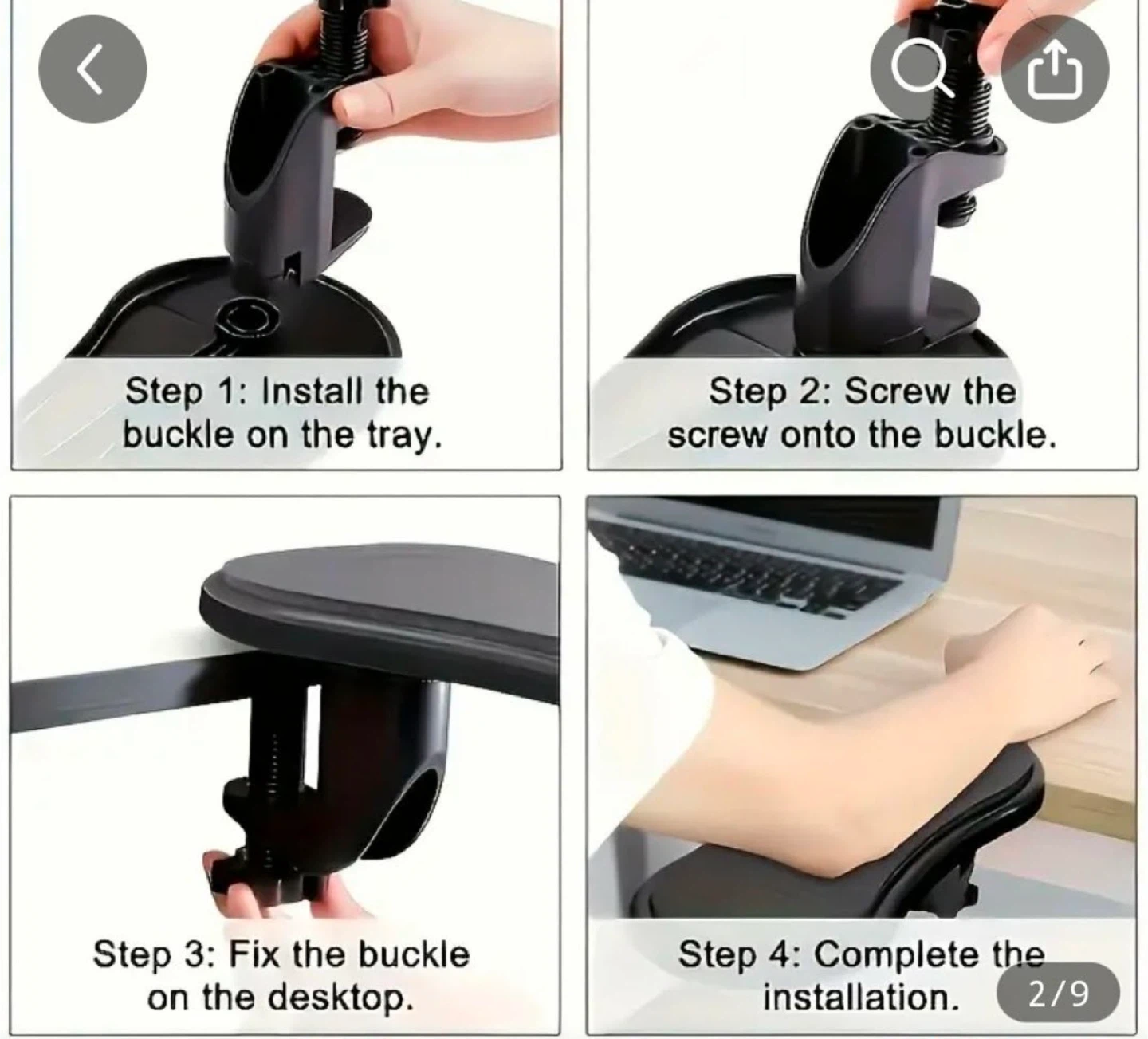 Step 1: Install the buckle on the tray.

Step 2: Screw the screw onto the buckle.

Step 3: Fix the buckle on the desktop.

Step 4: Complete the installation.

2/9