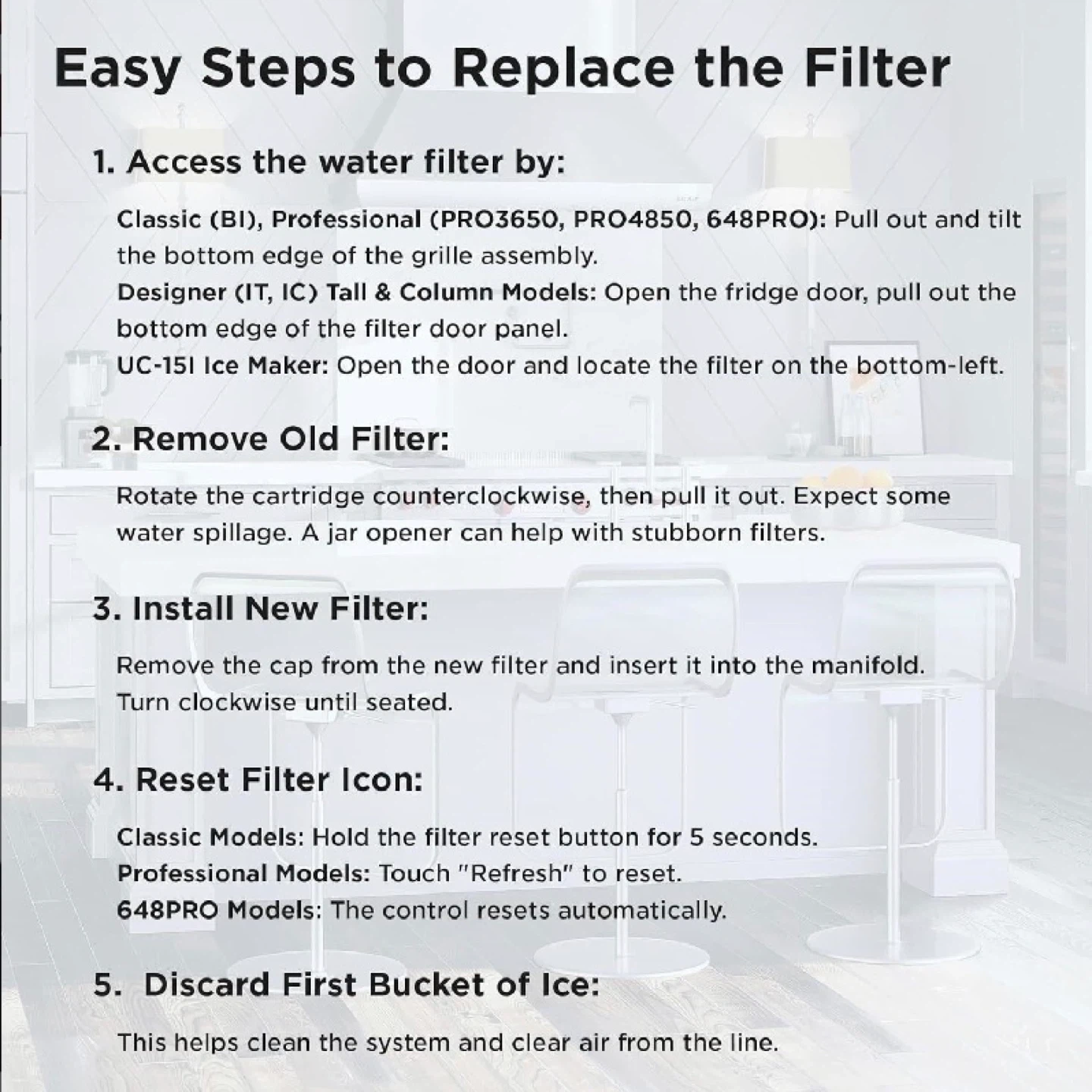 Easy Steps to Replace the Filter

1. Access the water filter by:

Classic (BI), Professional (PRO3650, PRO4850, 648PRO): Pull out and tilt the bottom edge of the grille assembly.
Designer (IT, IC) Tall & Column Models: Open the fridge door, pull out the bottom edge of the filter door panel.
UC-15I Ice Maker: Open the door and locate the filter on the bottom-left.

2. Remove Old Filter:

Rotate the cartridge counterclockwise, then pull it out. Expect some water spillage. A jar opener can help with stubborn filters.

3. Install New Filter:

Remove the cap from the new filter and insert it into the manifold. Turn clockwise until seated.

4. Reset Filter Icon:

Classic Models: Hold the filter reset button for 5 seconds.
Professional Models: Touch "Refresh" to reset.
648PRO Models: The control resets automatically.

5. Discard First Bucket of Ice:

This helps clean the system and clear air from the line.