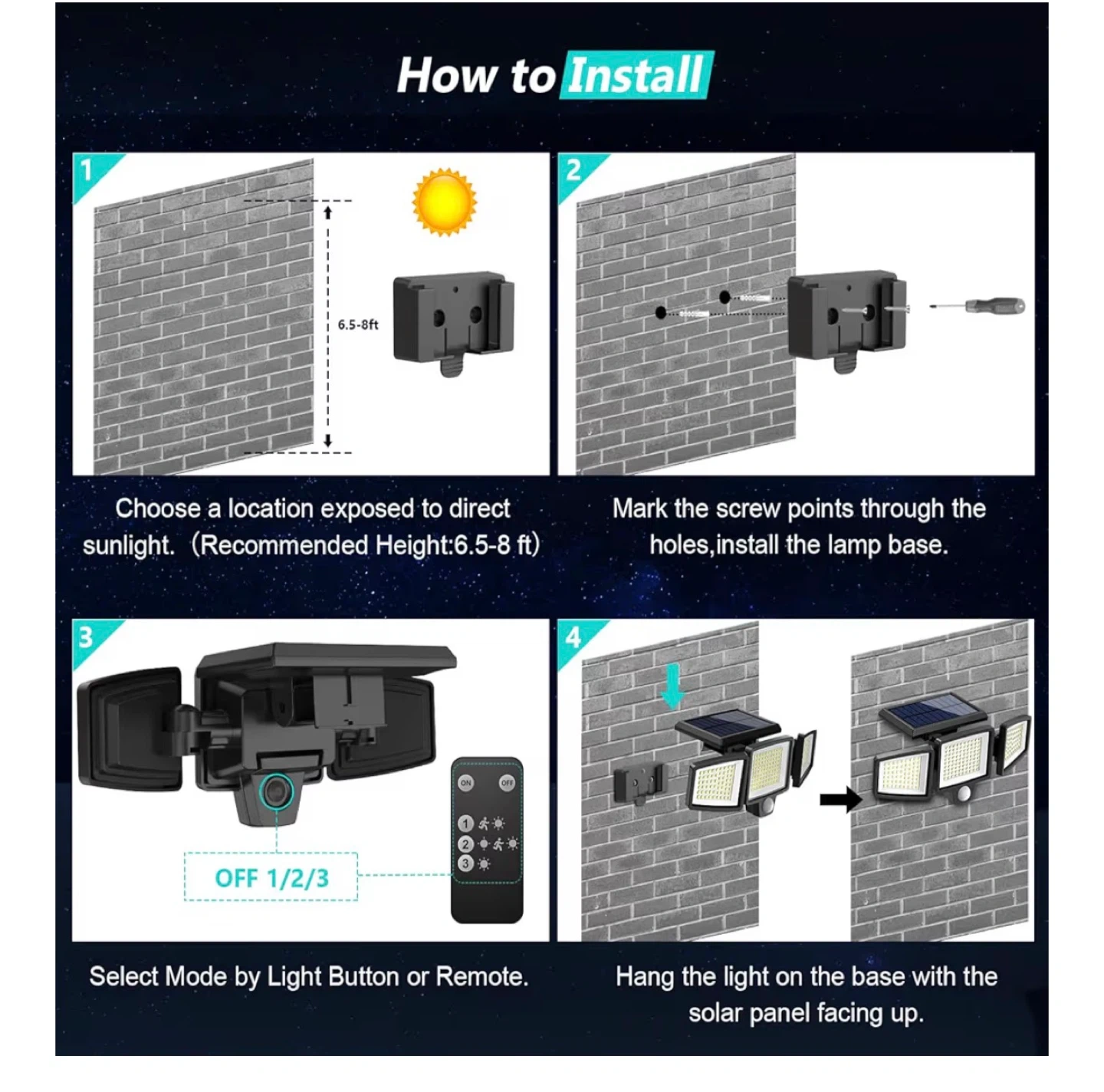 How to Install

1

6.5-8ft

Choose a location exposed to direct sunlight.（Recommended Height:6.5-8 ft）

2

Mark the screw points through the holes,install the lamp base.

3

ON OFF

1
2
3

OFF 1/2/3

Select Mode by Light Button or Remote.

4

Hang the light on the base with the solar panel facing up.