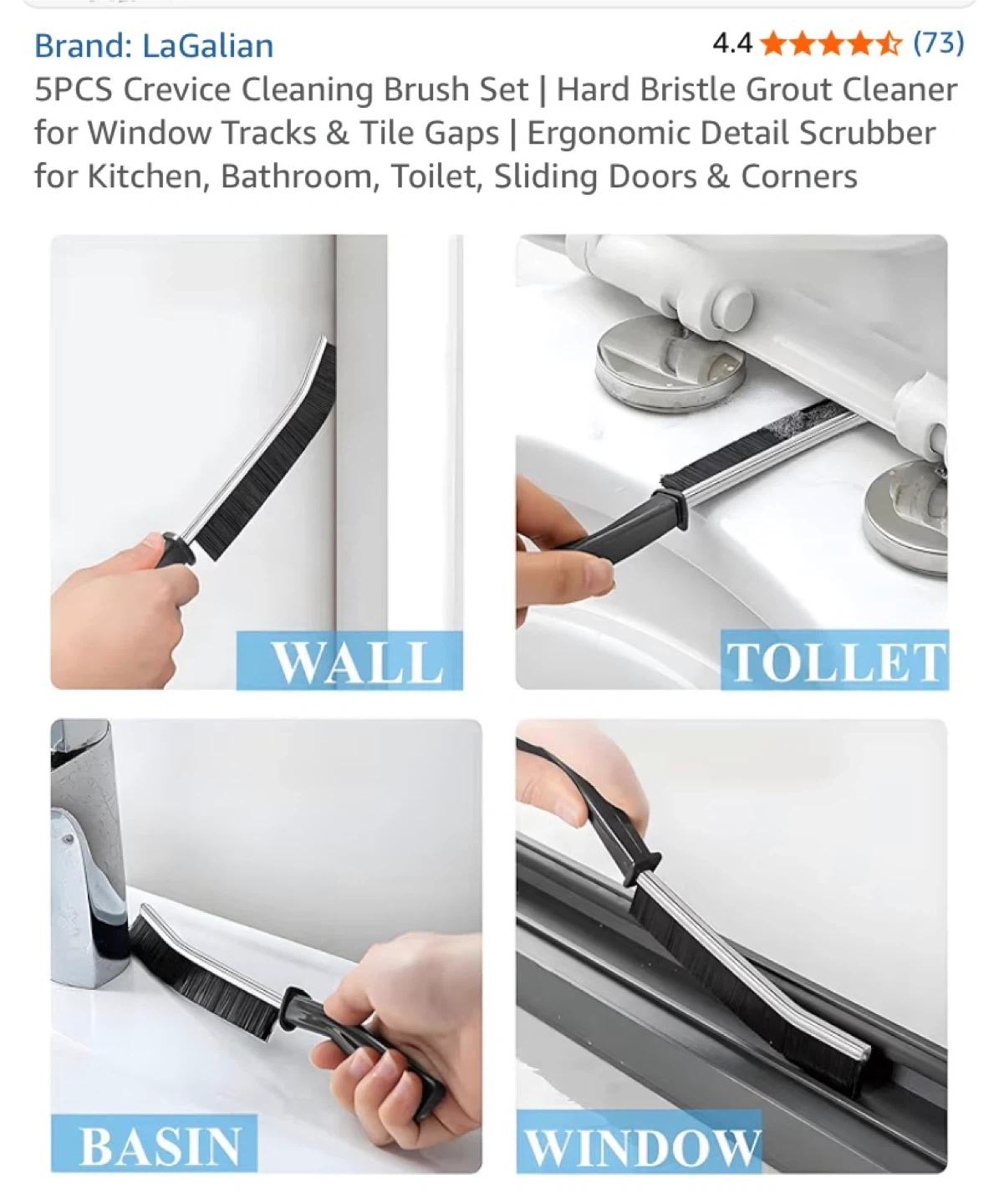 Brand: LaGalian

4.4 (73)

5PCS Crevice Cleaning Brush Set | Hard Bristle Grout Cleaner for Window Tracks & Tile Gaps | Ergonomic Detail Scrubber for Kitchen, Bathroom, Toilet, Sliding Doors & Corners

WALL

TOLLET

BASIN

WINDOW