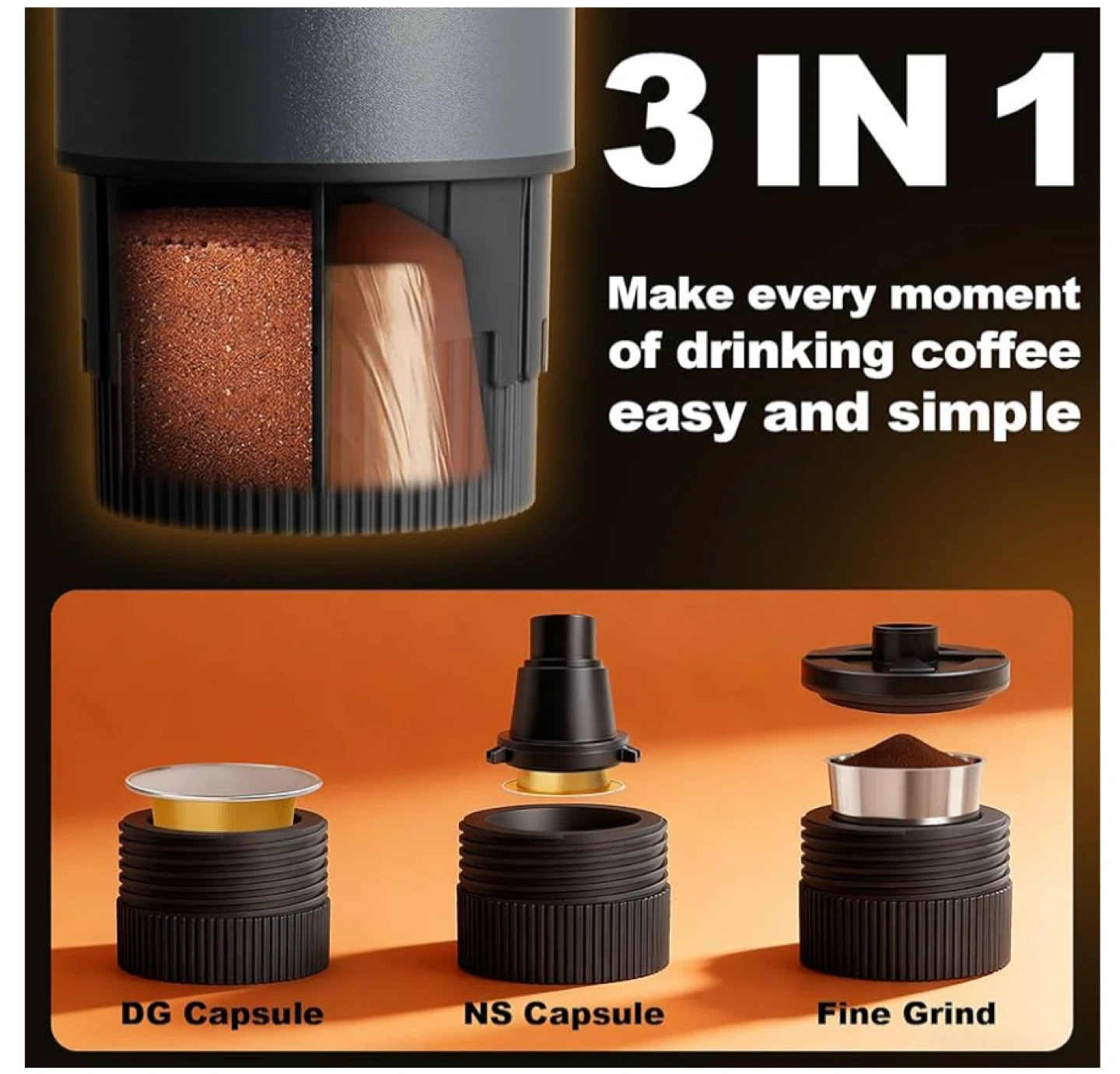 3 IN 1

Make every moment of drinking coffee easy and simple

DG Capsule

NS Capsule

Fine Grind