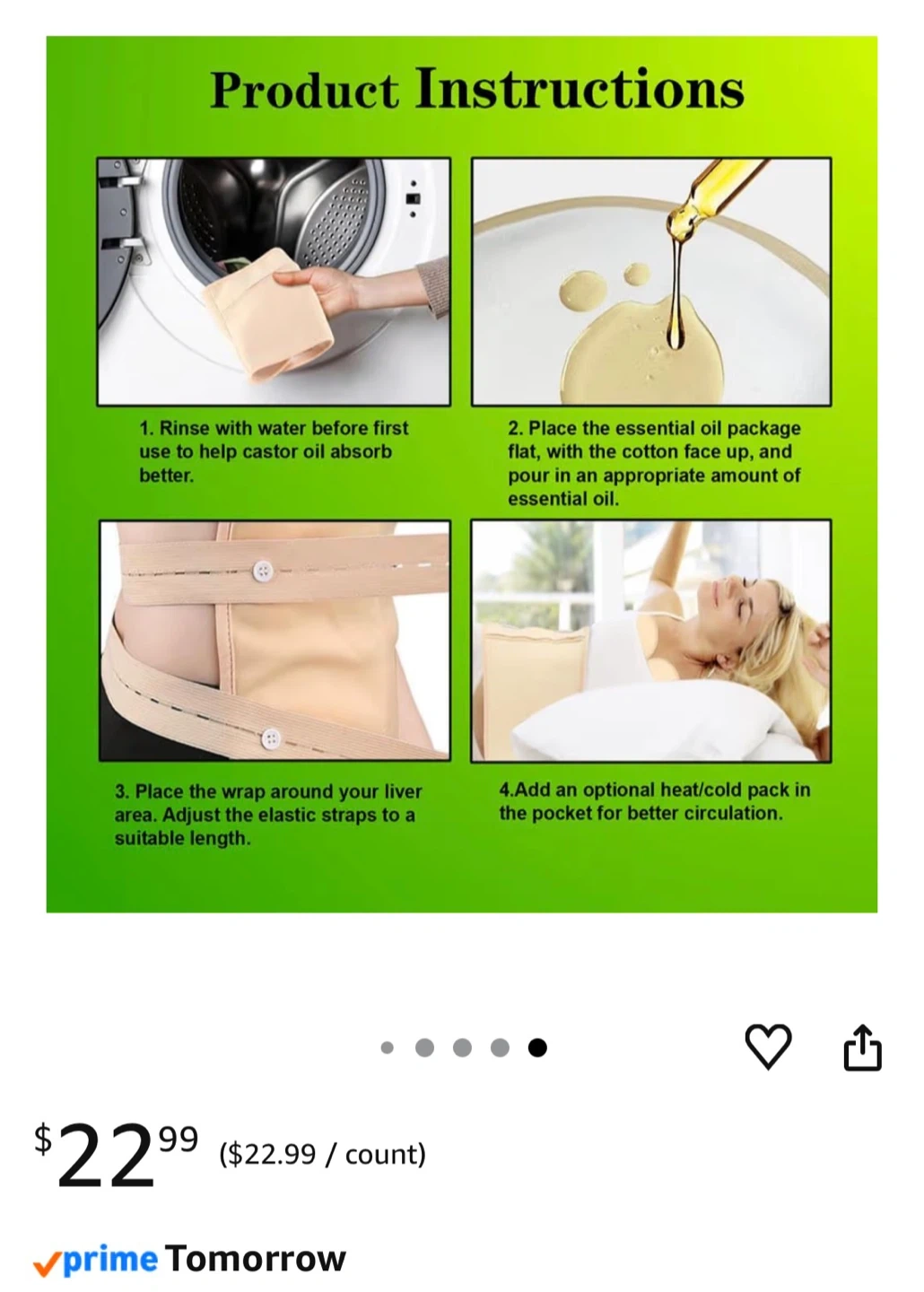 Product Instructions

1. Rinse with water before first use to help castor oil absorb better.

2. Place the essential oil package flat, with the cotton face up, and pour in an appropriate amount of essential oil.

3. Place the wrap around your liver area. Adjust the elastic straps to a suitable length.

4.Add an optional heat/cold pack in the pocket for better circulation.

$22.99 ($22.99 / count)

prime Tomorrow