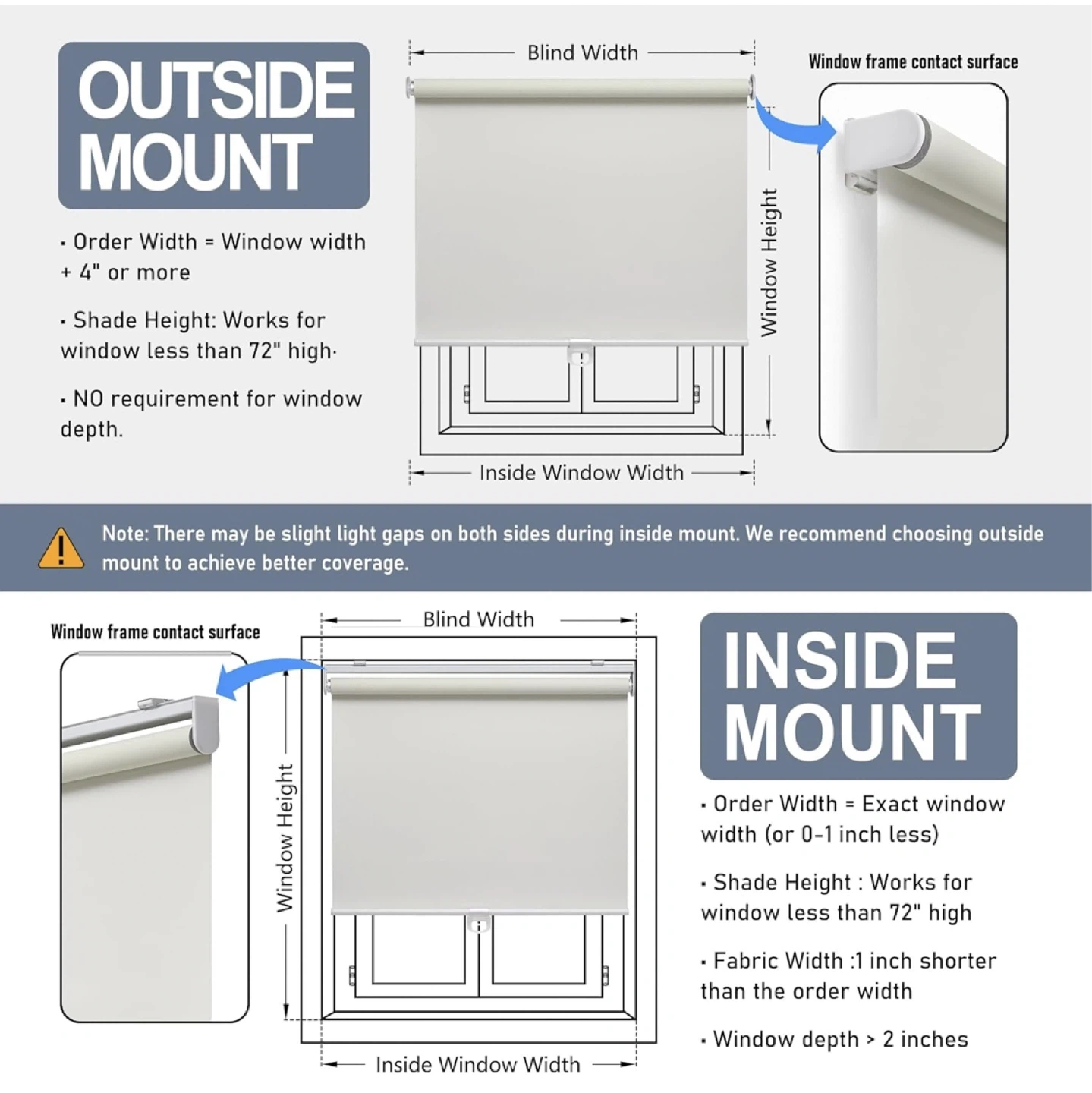 OUTSIDE MOUNT

· Order Width = Window width + 4" or more

· Shade Height: Works for window less than 72" high·

· NO requirement for window depth.

Blind Width

Window Height

Inside Window Width

Window frame contact surface

Note: There may be slight light gaps on both sides during inside mount. We recommend choosing outside mount to achieve better coverage.

Window frame contact surface

Blind Width

Window Height

Inside Window Width

INSIDE MOUNT

· Order Width = Exact window width (or 0-1 inch less)

· Shade Height : Works for window less than 72" high

· Fabric Width :1 inch shorter than the order width

· Window depth > 2 inches