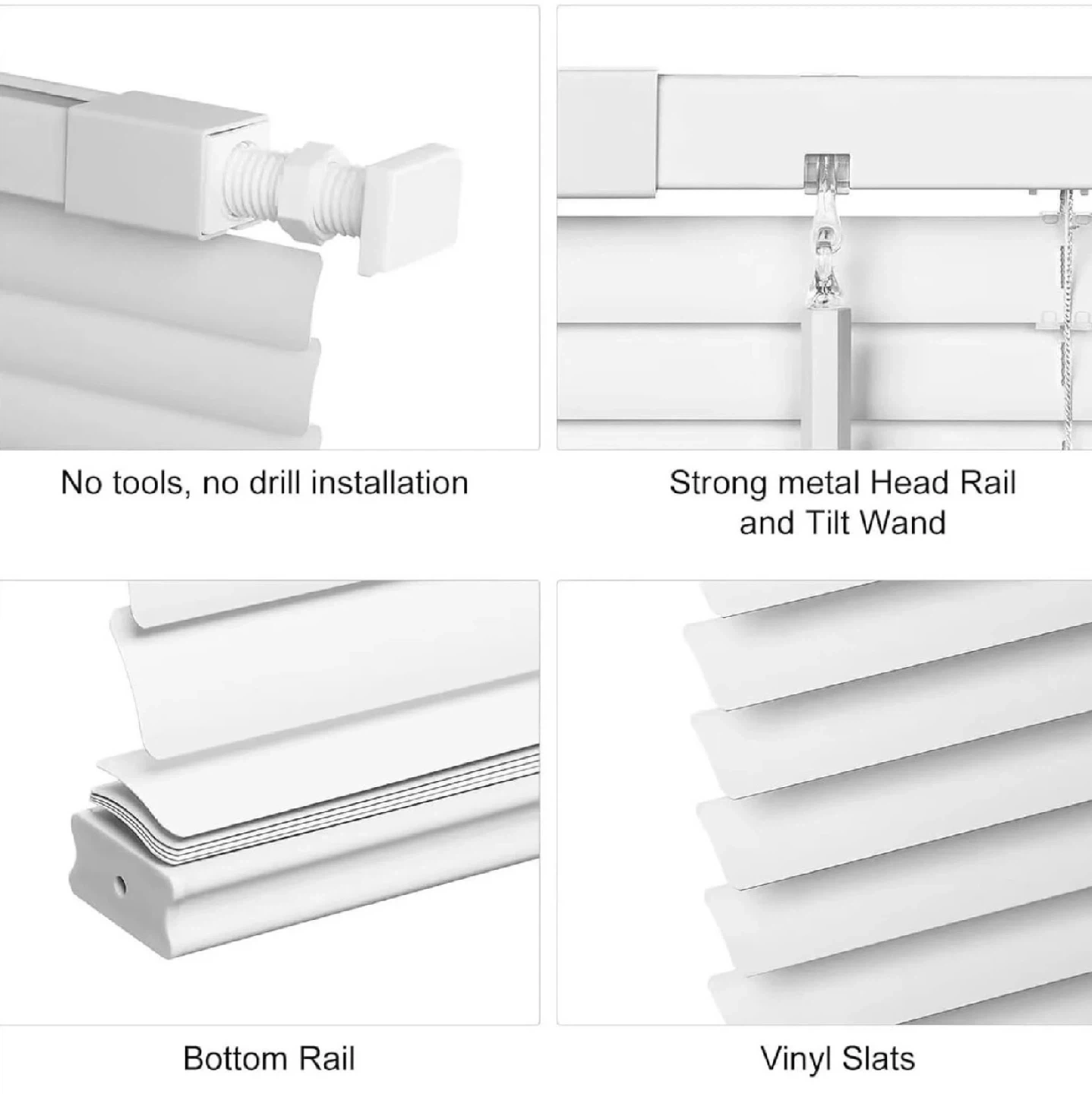 No tools, no drill installation

Strong metal Head Rail and Tilt Wand

Bottom Rail

Vinyl Slats