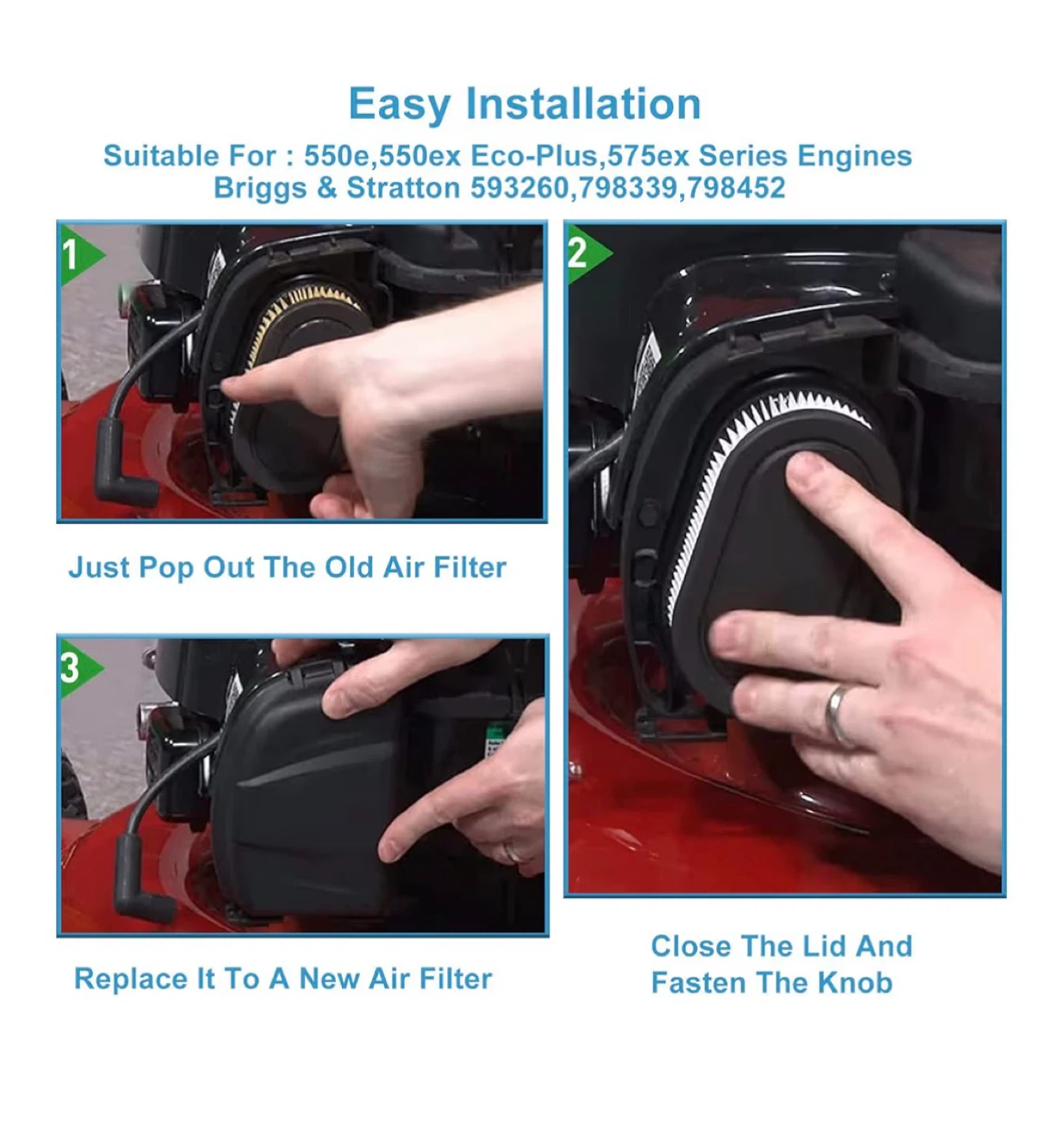 Easy Installation

Suitable For : 550e,550ex Eco-Plus,575ex Series Engines Briggs & Stratton 593260,798339,798452

1

Just Pop Out The Old Air Filter

2

Close The Lid And Fasten The Knob

3

Replace It To A New Air Filter