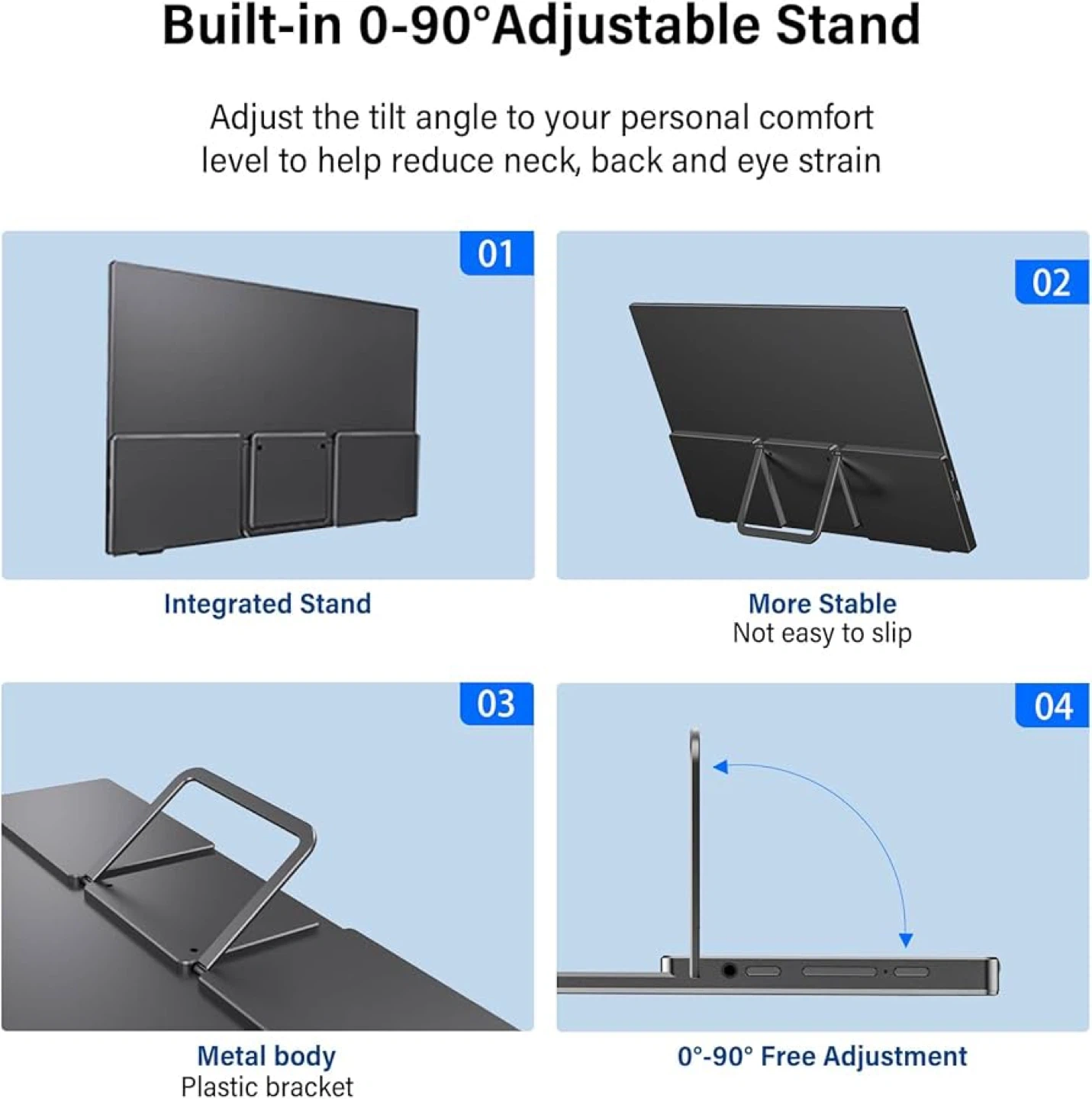 Built-in 0-90°Adjustable Stand

Adjust the tilt angle to your personal comfort level to help reduce neck, back and eye strain

01

Integrated Stand

02

More Stable
Not easy to slip

03

Metal body
Plastic bracket

04

0°-90° Free Adjustment