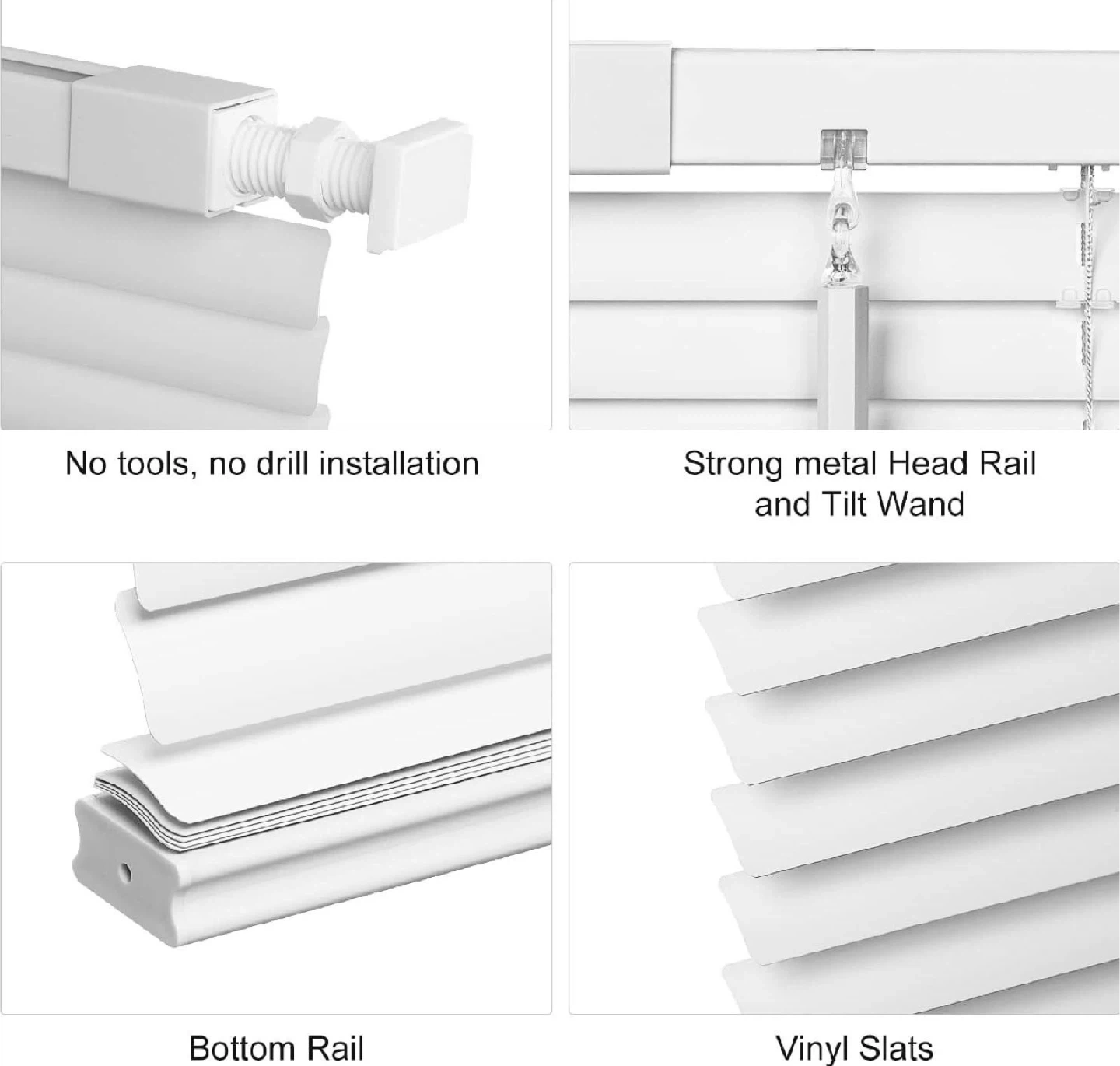 No tools, no drill installation

Strong metal Head Rail and Tilt Wand

Bottom Rail

Vinyl Slats