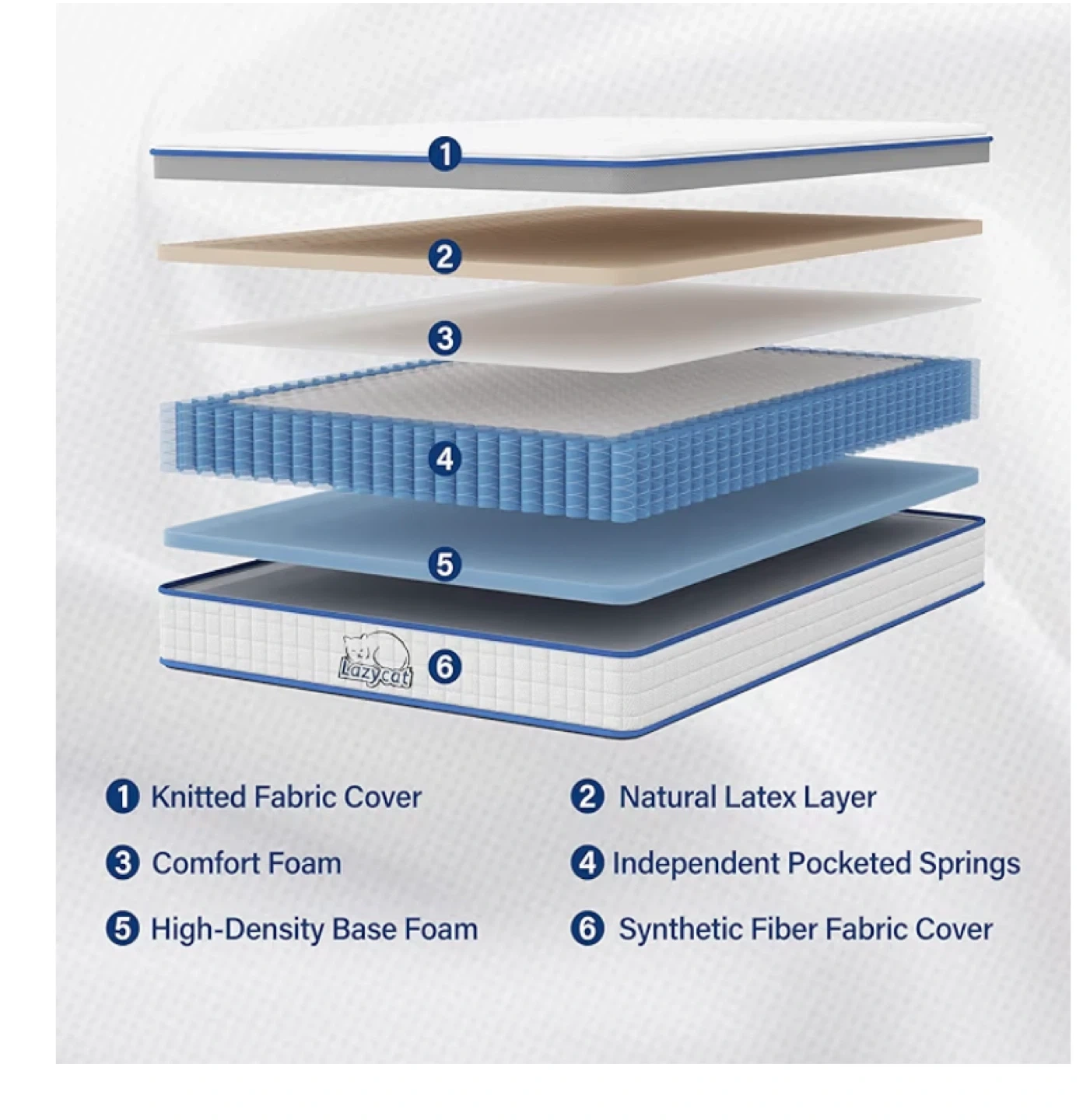 1

2

3

4

5

Lazycat

6

1 Knitted Fabric Cover

2 Natural Latex Layer

3 Comfort Foam

4 Independent Pocketed Springs

5 High-Density Base Foam

6 Synthetic Fiber Fabric Cover