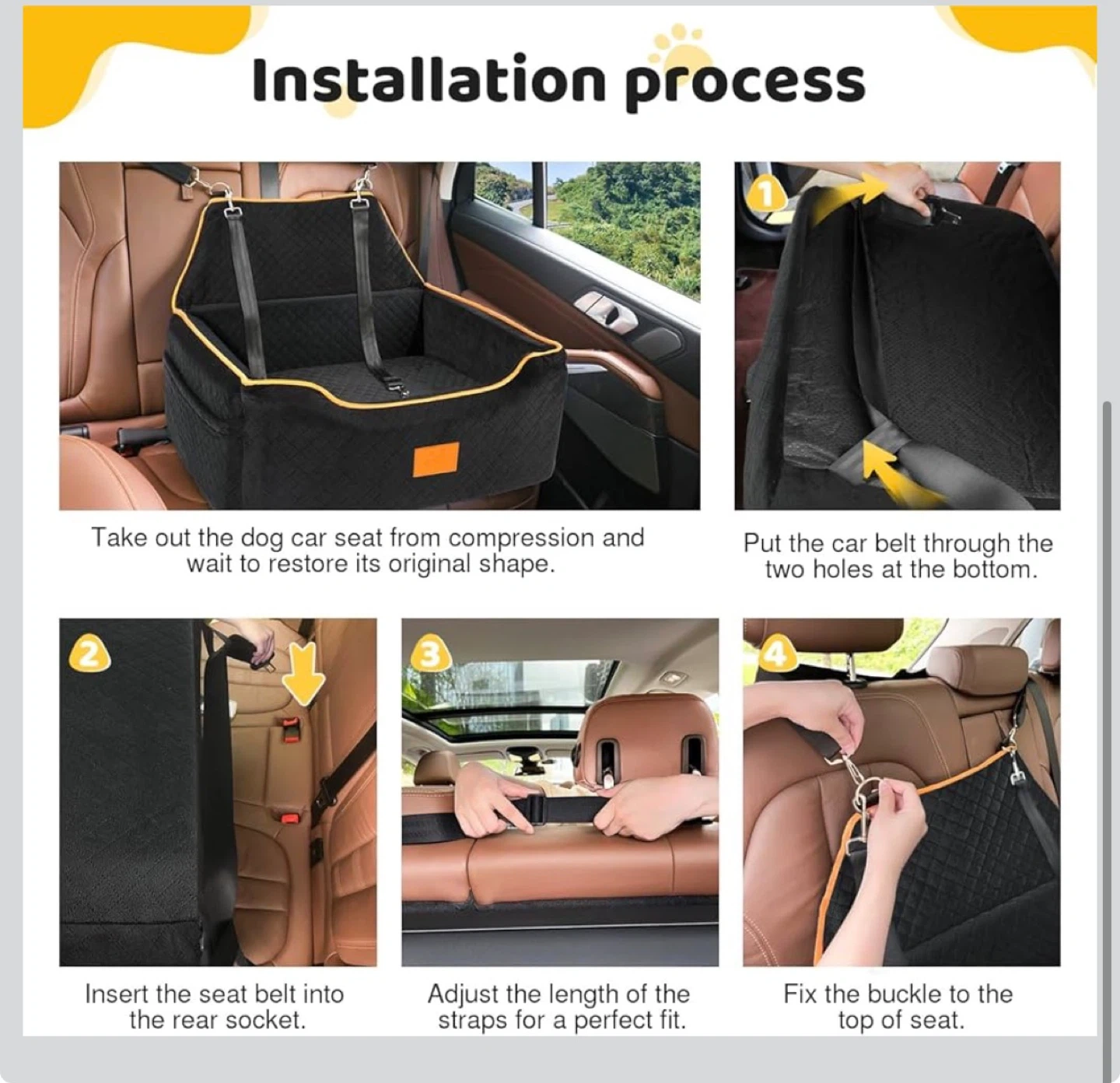 Installation process

Take out the dog car seat from compression and wait to restore its original shape.

1

Put the car belt through the two holes at the bottom.

2

Insert the seat belt into the rear socket.

3

Adjust the length of the straps for a perfect fit.

4

Fix the buckle to the top of seat.