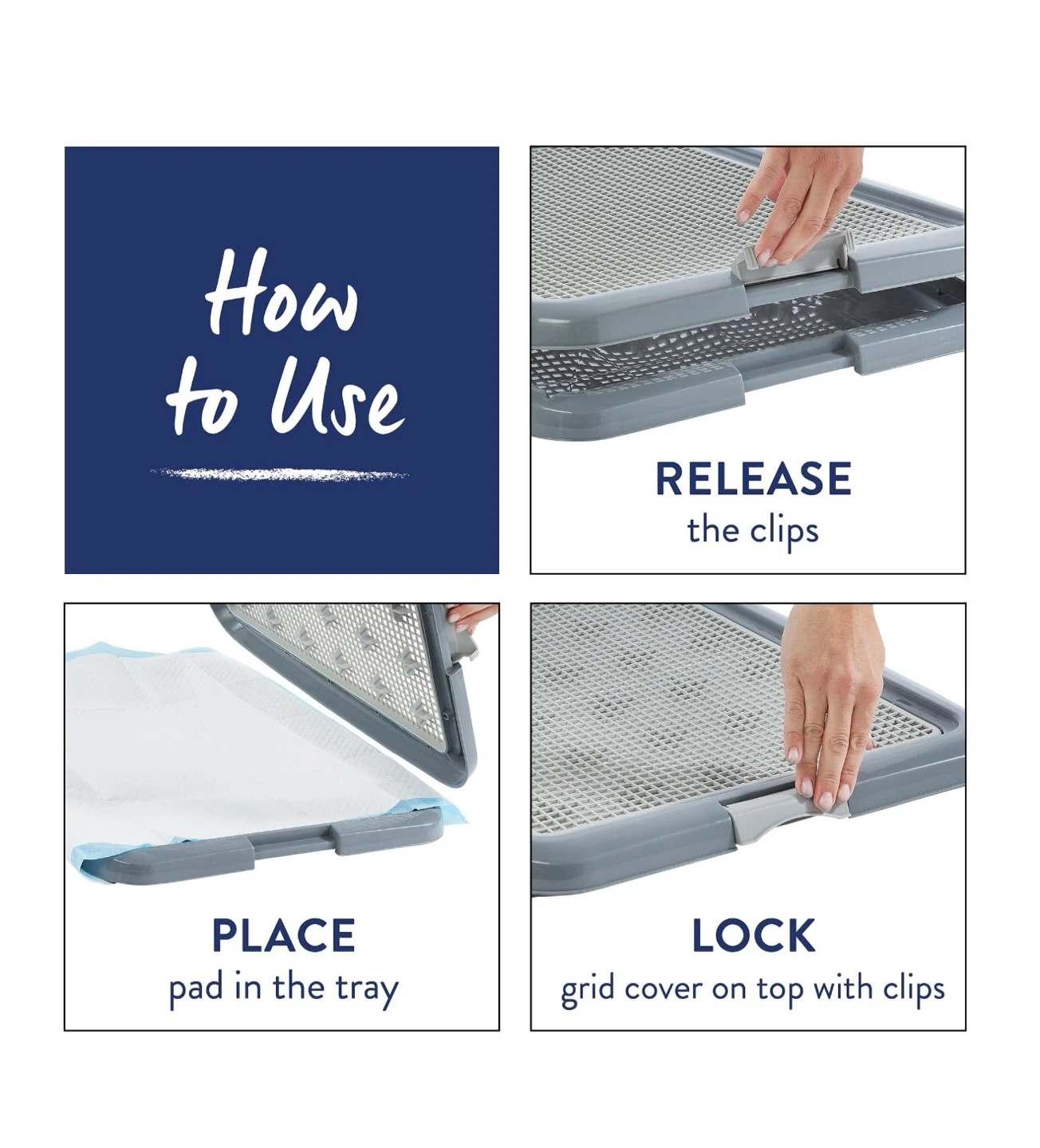 How to Use

RELEASE
the clips

PLACE
pad in the tray

LOCK
grid cover on top with clips