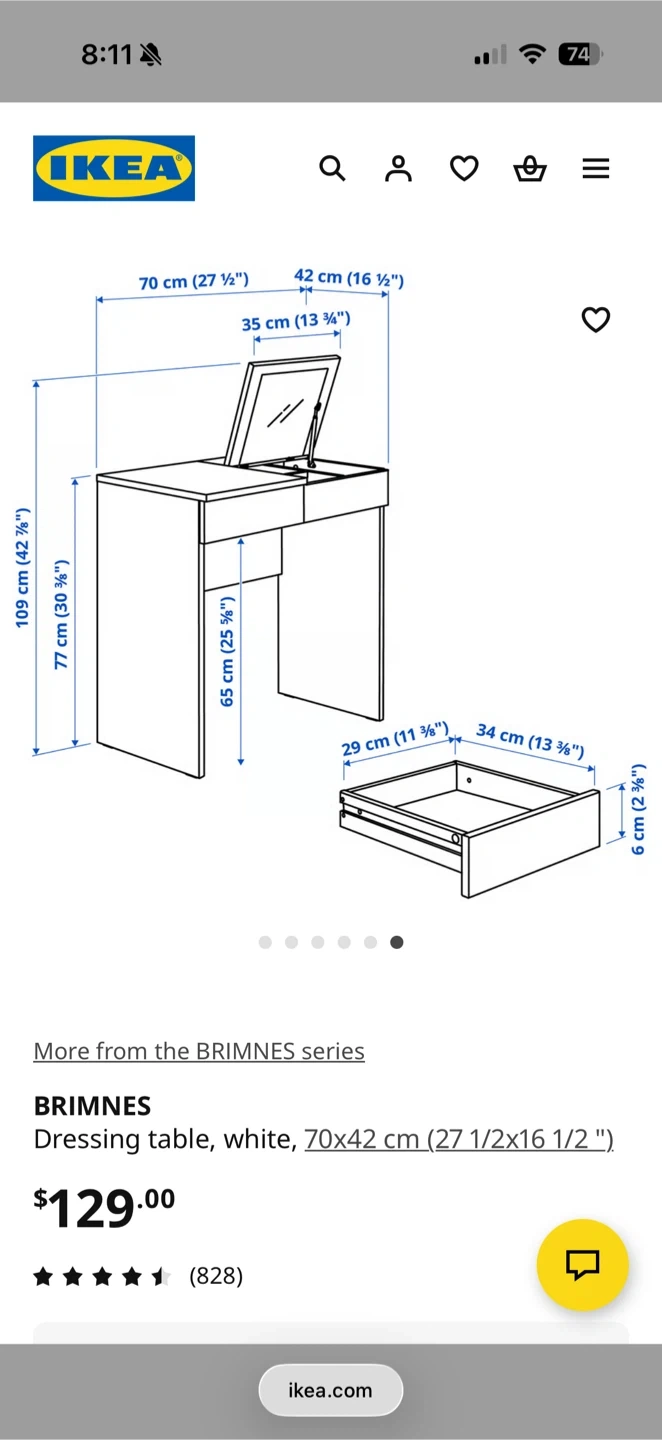 8:11

74

IKEA

70 cm (27 ½")
42 cm (16 ½")
35 cm (13 ¾")
109 cm (42 ⅞")
77 cm (30 ⅜")
65 cm (25 ⅝")
29 cm (11 ⅜")
34 cm (13 ⅜")
6 cm (2 ⅜")

More from the BRIMNES series

BRIMNES
Dressing table, white, 70x42 cm (27 1/2x16 1/2 ")

$129.00

(828)

ikea.com