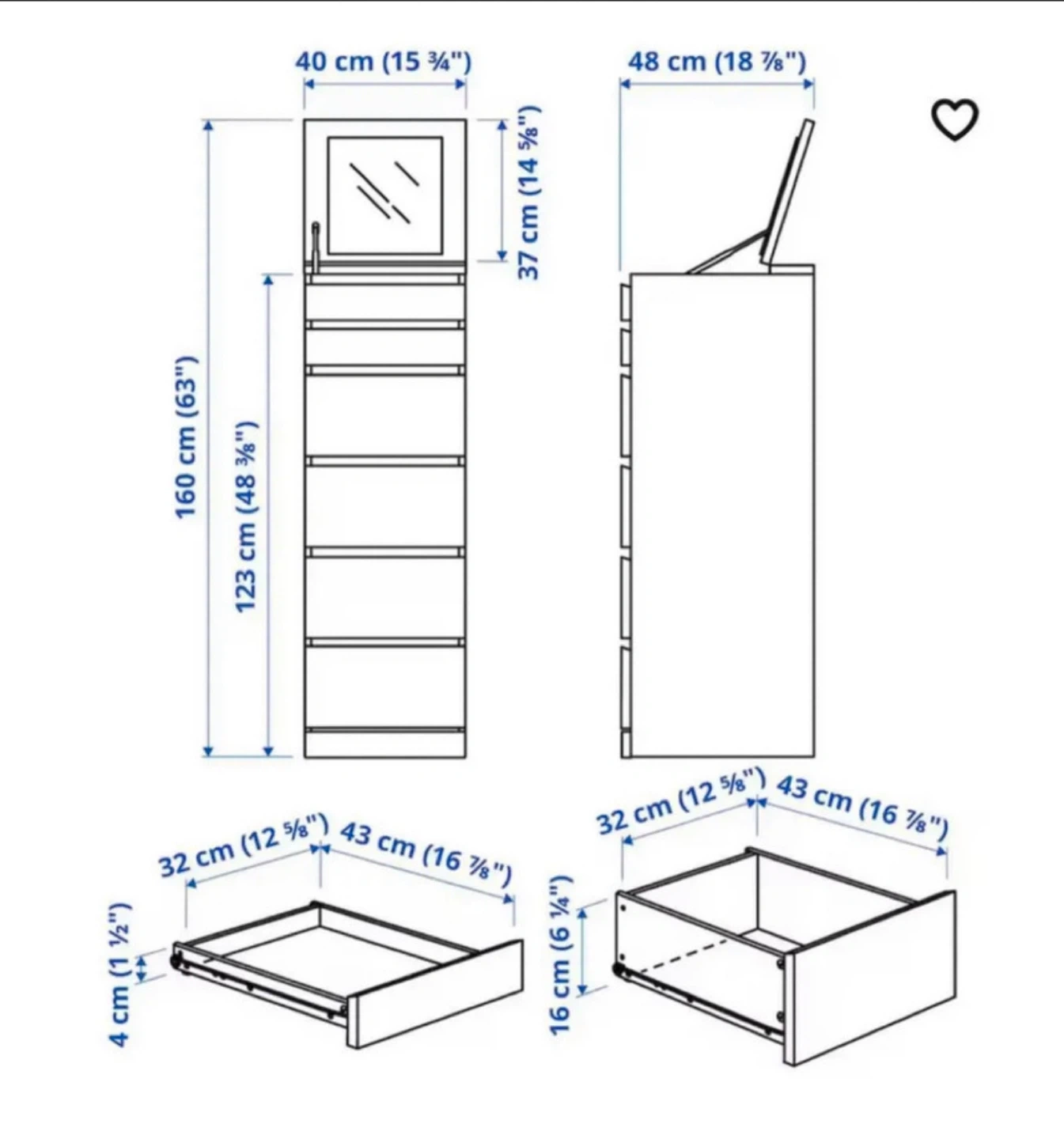 40 cm (15 ¾")

48 cm (18 ⅞")

37 cm (14 ⅝")

160 cm (63")

123 cm (48 ⅜")

32 cm (12 ⅝")

43 cm (16 ⅞")

4 cm (1 ½")

32 cm (12 ⅝")

43 cm (16 ⅞")

16 cm (6 ¼")