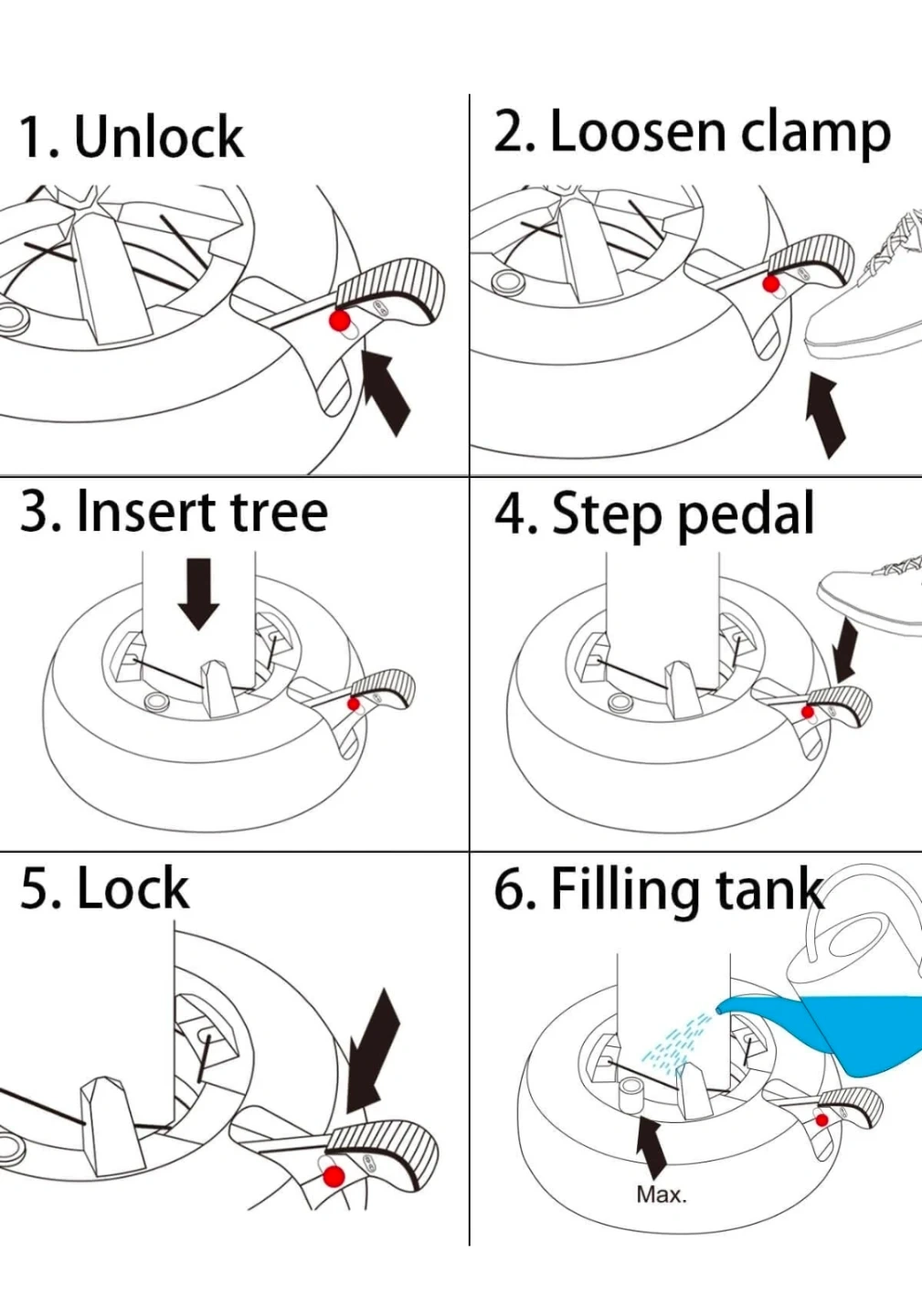 1. Unlock

2. Loosen clamp

3. Insert tree

4. Step pedal

5. Lock

6. Filling tank

Max.