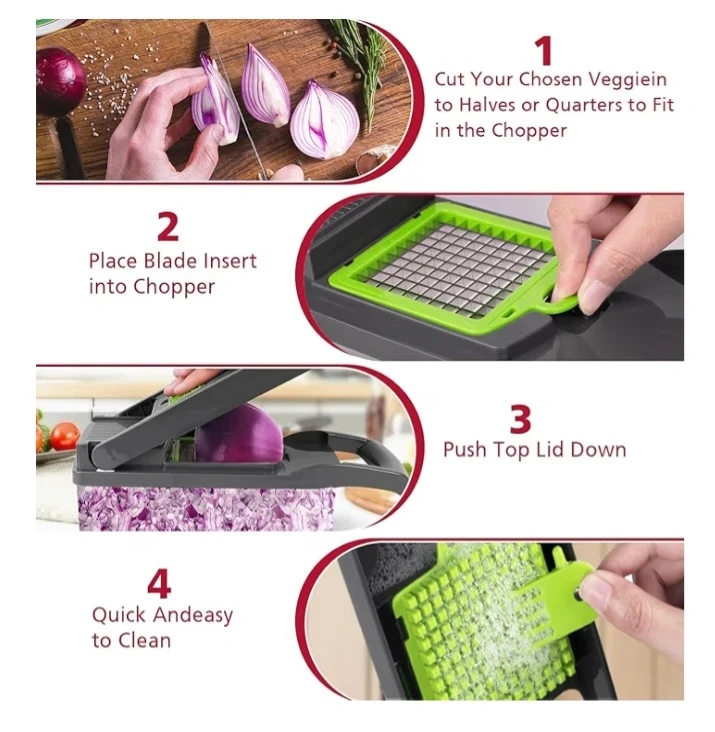 1
Cut Your Chosen Veggiein to Halves or Quarters to Fit in the Chopper

2
Place Blade Insert into Chopper

3
Push Top Lid Down

4
Quick Andeasy to Clean