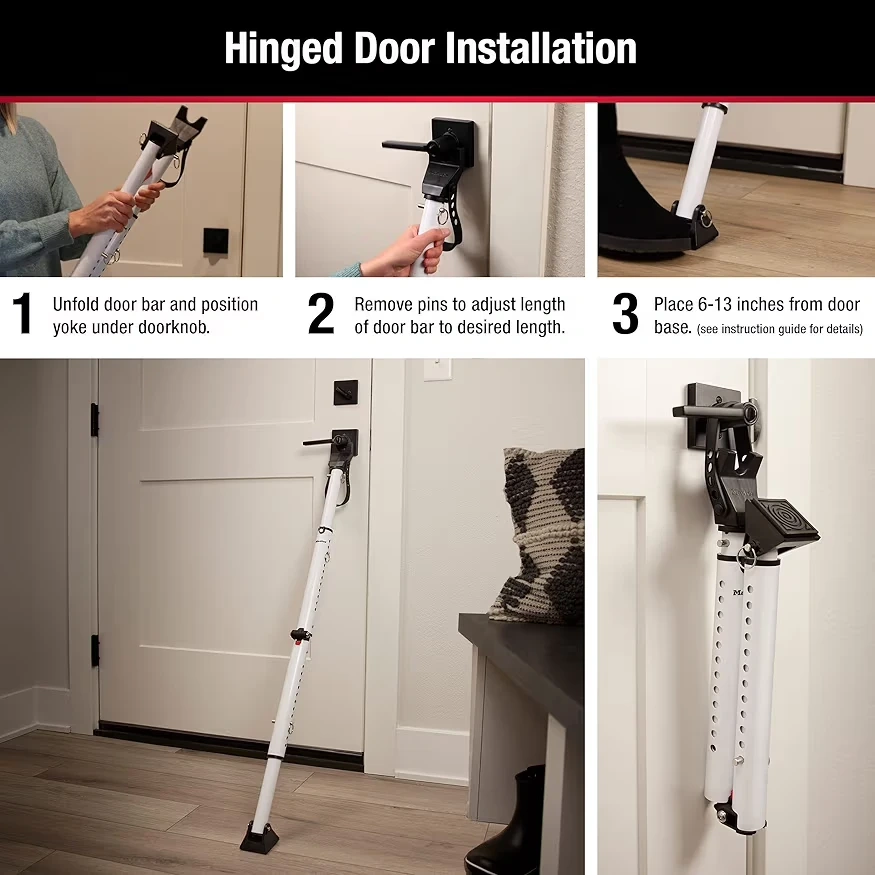 Hinged Door Installation

1 Unfold door bar and position yoke under doorknob.

2 Remove pins to adjust length of door bar to desired length.

3 Place 6-13 inches from door base. (see instruction guide for details)