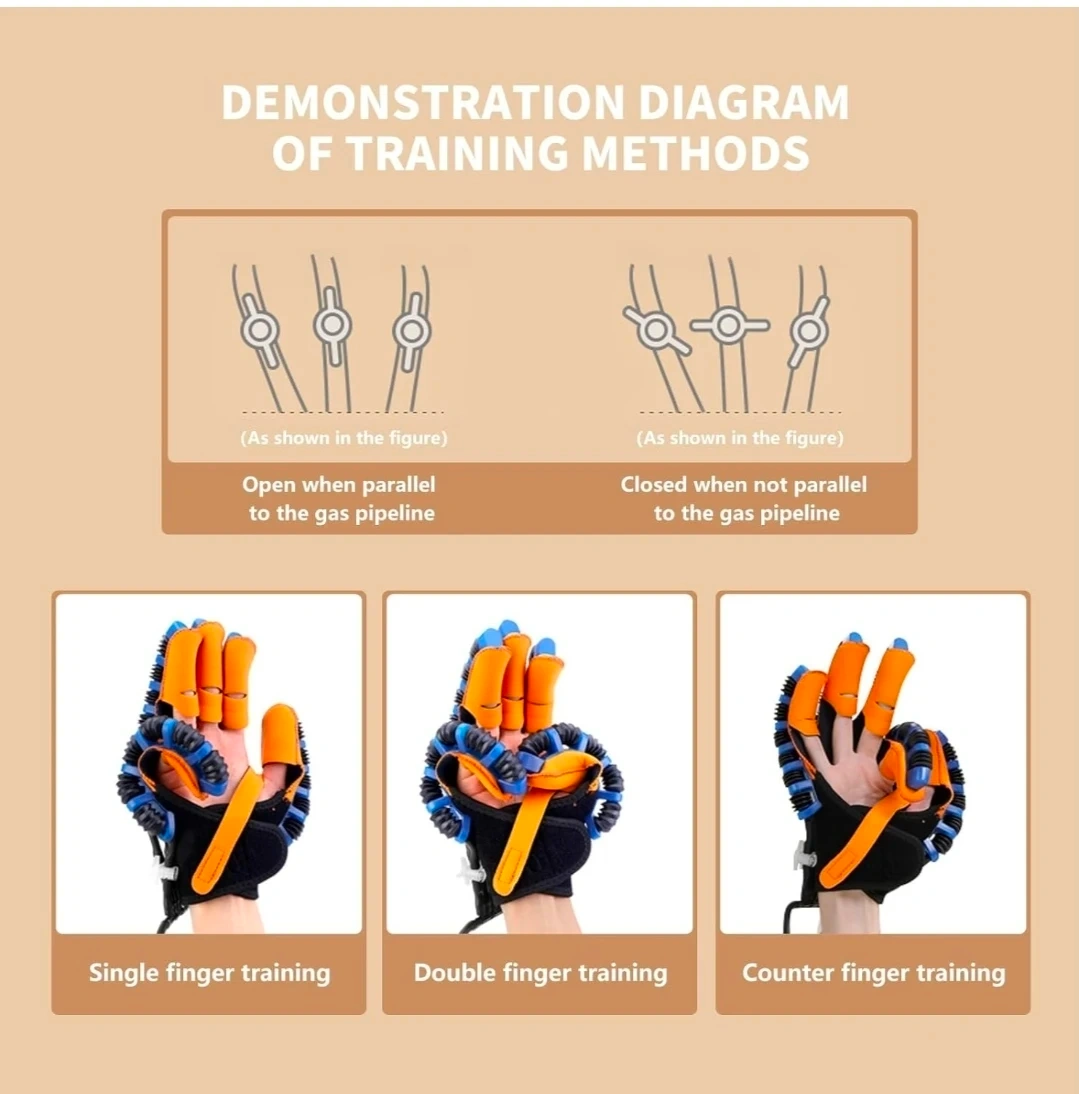 DEMONSTRATION DIAGRAM OF TRAINING METHODS

(As shown in the figure)

Open when parallel to the gas pipeline

(As shown in the figure)

Closed when not parallel to the gas pipeline

Single finger training

Double finger training

Counter finger training