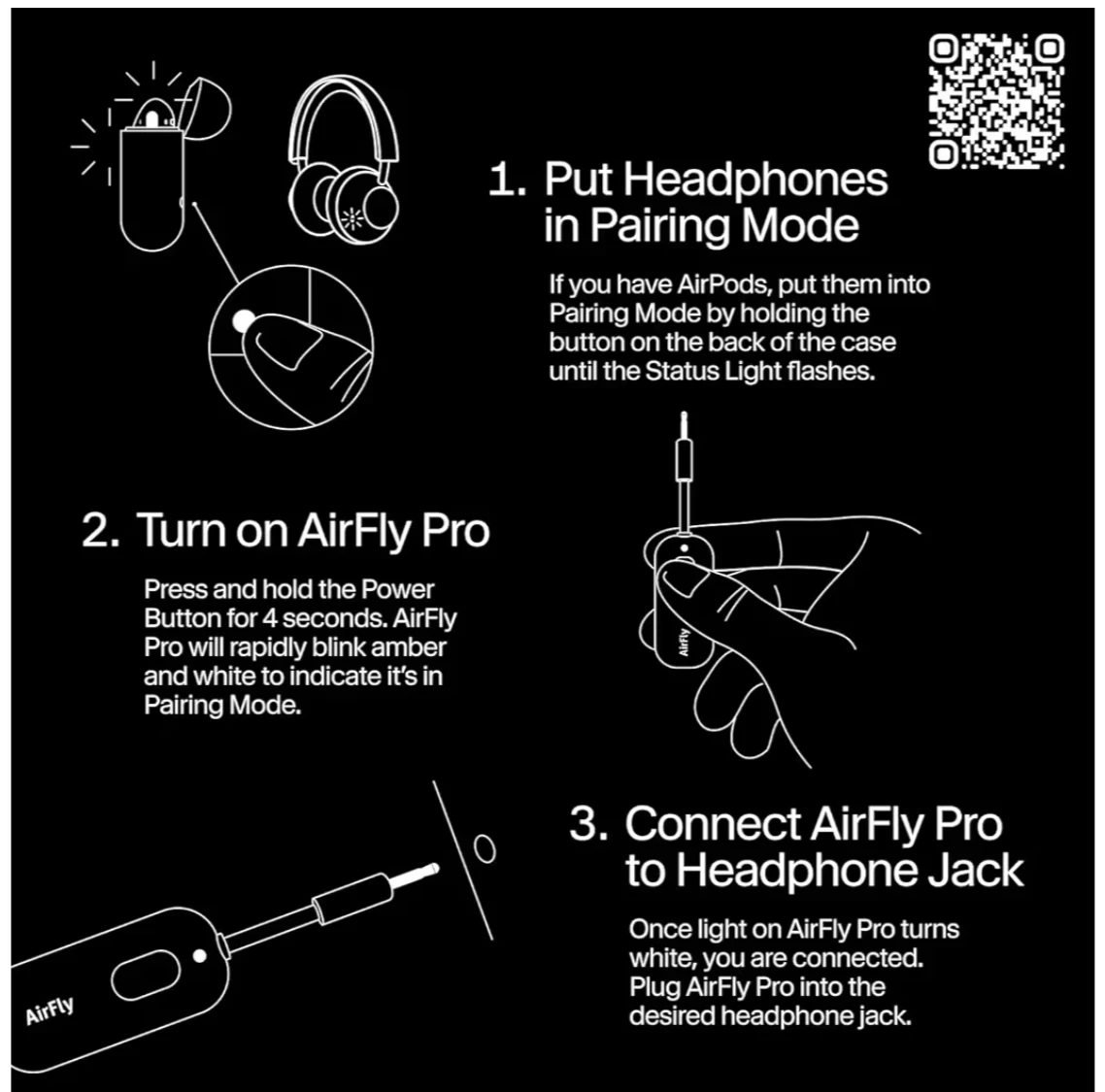 1. Put Headphones in Pairing Mode

If you have AirPods, put them into Pairing Mode by holding the button on the back of the case until the Status Light flashes.

2. Turn on AirFly Pro

Press and hold the Power Button for 4 seconds. AirFly Pro will rapidly blink amber and white to indicate it's in Pairing Mode.

AirFly

3. Connect AirFly Pro to Headphone Jack

Once light on AirFly Pro turns white, you are connected. Plug AirFly Pro into the desired headphone jack.

AirFly