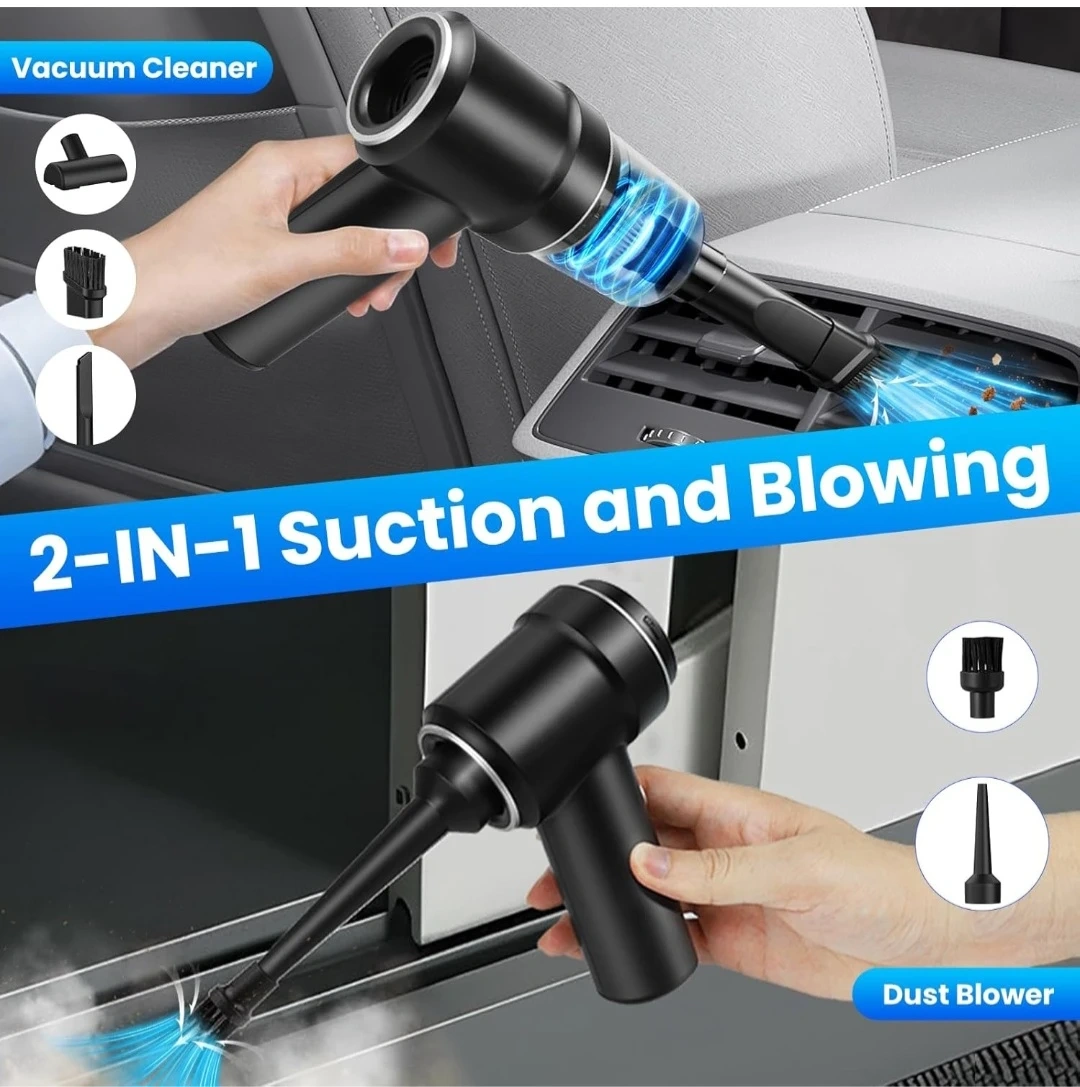 Vacuum Cleaner

2-IN-1 Suction and Blowing

Dust Blower