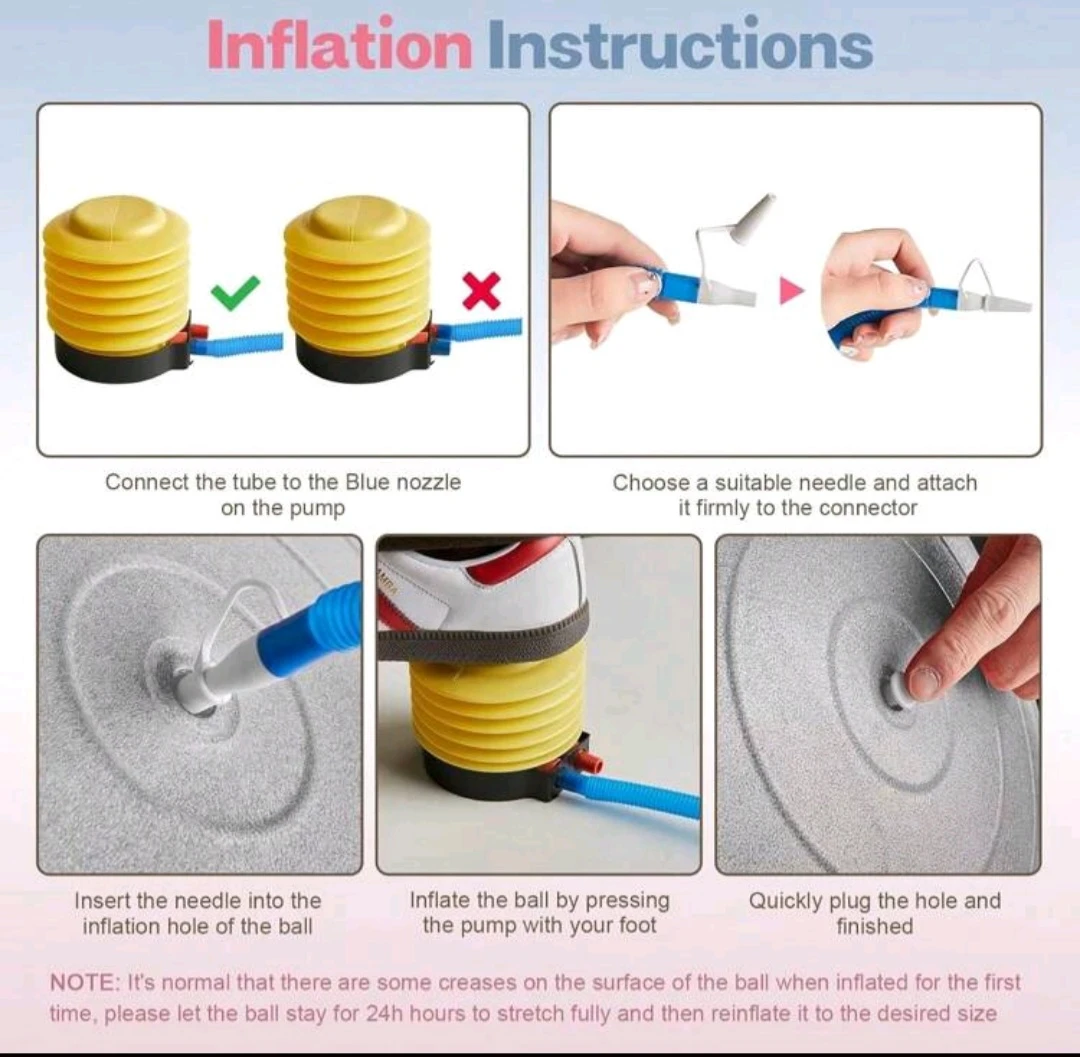 Inflation Instructions

Connect the tube to the Blue nozzle on the pump

Choose a suitable needle and attach it firmly to the connector

Insert the needle into the inflation hole of the ball

Inflate the ball by pressing the pump with your foot

Quickly plug the hole and finished

NOTE: It's normal that there are some creases on the surface of the ball when inflated for the first time, please let the ball stay for 24h hours to stretch fully and then reinflate it to the desired size