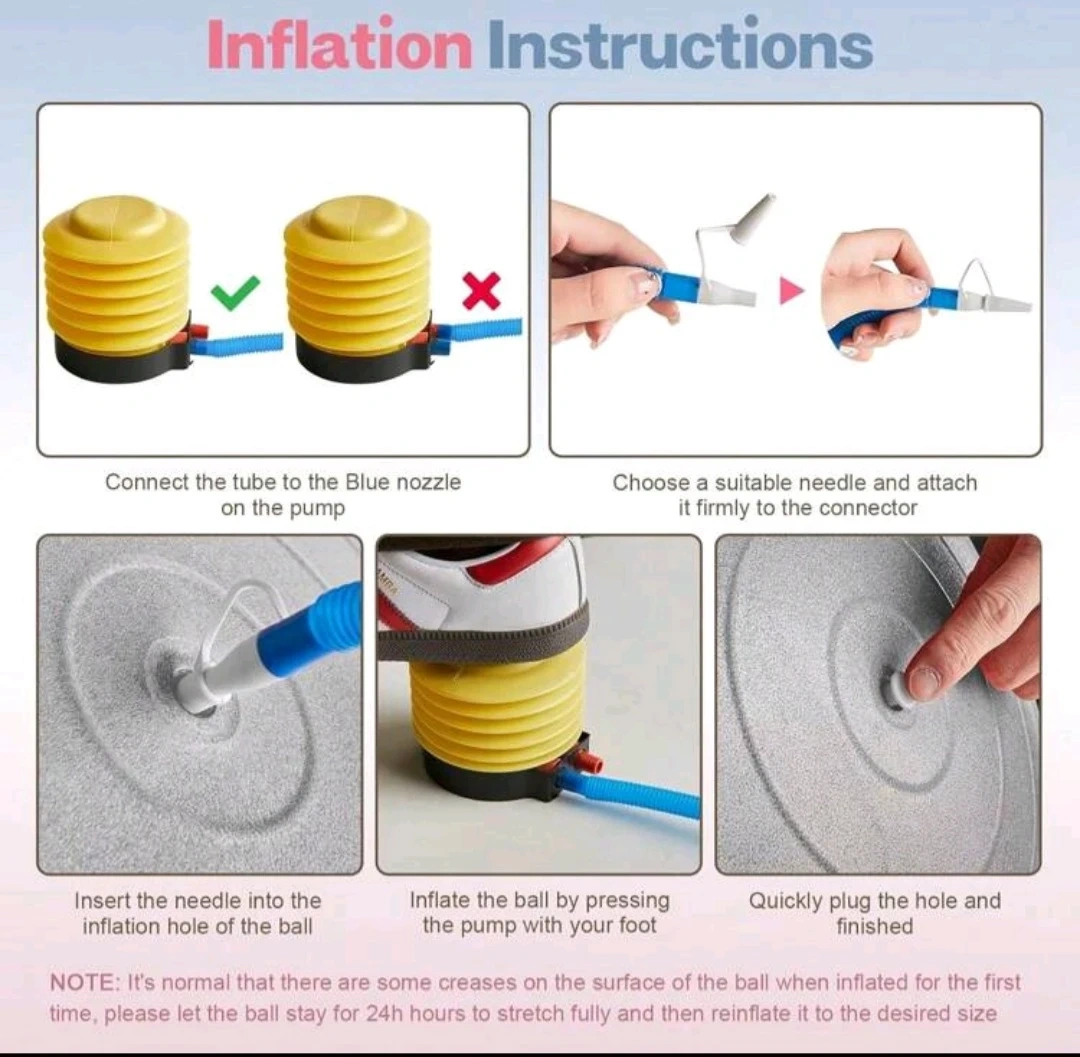 Inflation Instructions

Connect the tube to the Blue nozzle on the pump

Choose a suitable needle and attach it firmly to the connector

Insert the needle into the inflation hole of the ball

Inflate the ball by pressing the pump with your foot

Quickly plug the hole and finished

NOTE: It's normal that there are some creases on the surface of the ball when inflated for the first time, please let the ball stay for 24h hours to stretch fully and then reinflate it to the desired size