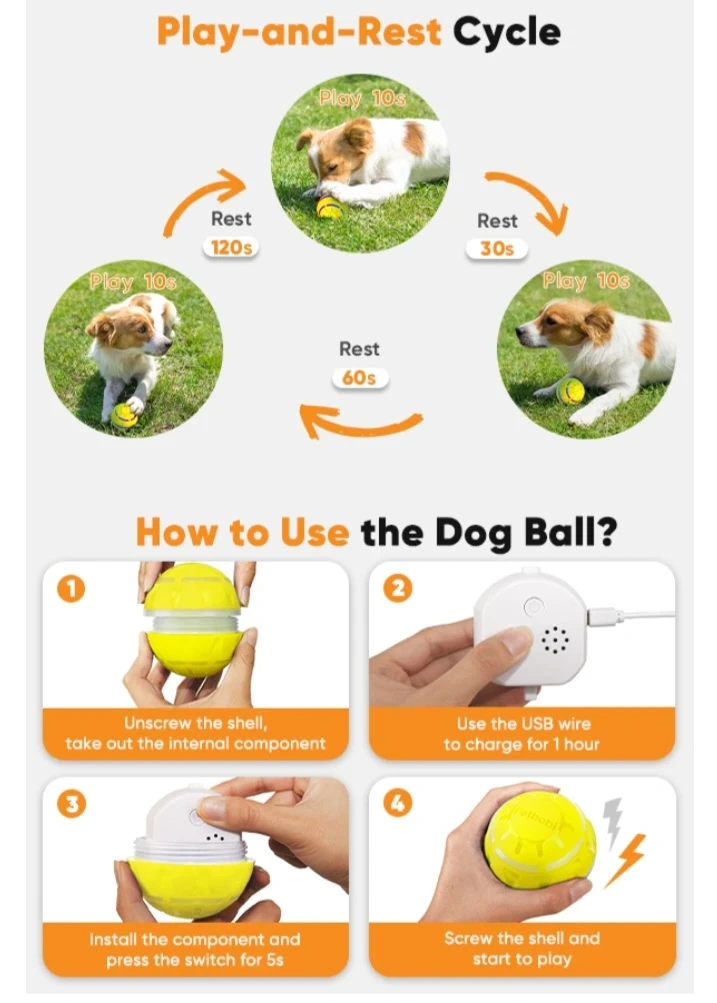 Play-and-Rest Cycle

Play 10s

Rest
120s

Rest
30s

Play 10s

Play 10s

Rest
60s

How to Use the Dog Ball?

1
Unscrew the shell, take out the internal component

2
Use the USB wire to charge for 1 hour

3
Install the component and press the switch for 5s

4
Screw the shell and start to play