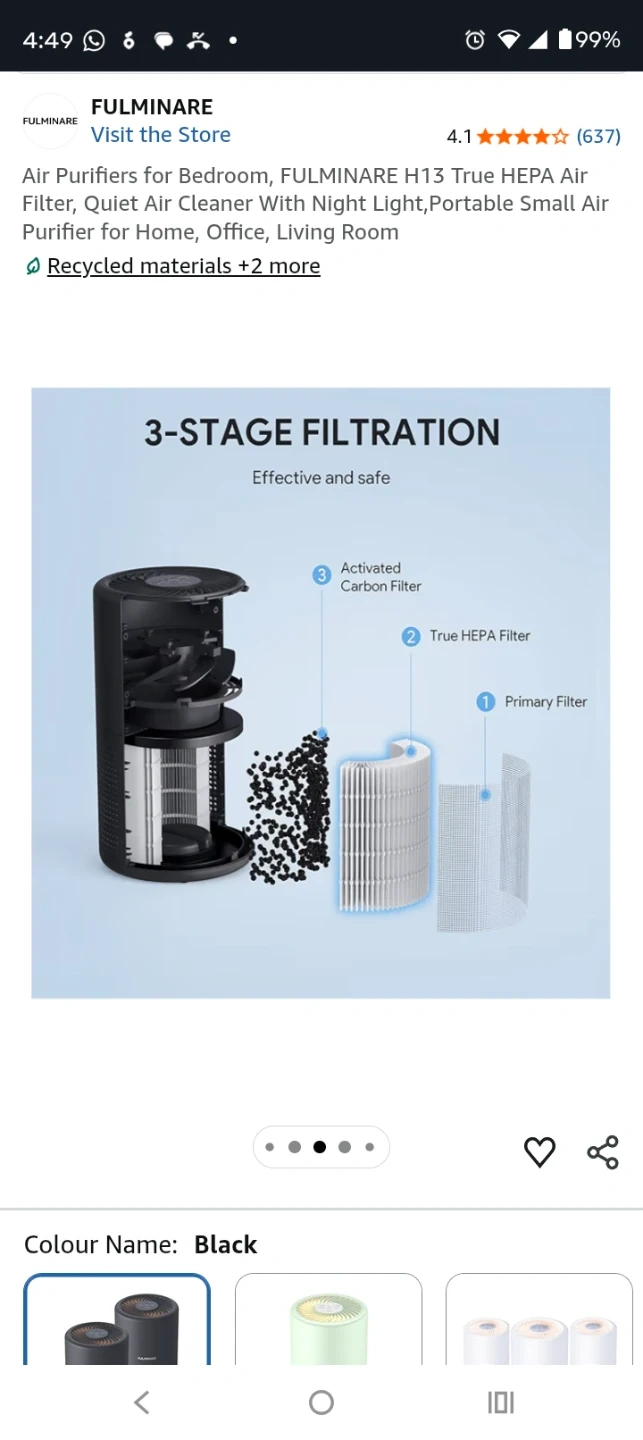 4:49 99%

FULMINARE
FULMINARE
Visit the Store
4.1 (637)

Air Purifiers for Bedroom, FULMINARE H13 True HEPA Air Filter, Quiet Air Cleaner With Night Light,Portable Small Air Purifier for Home, Office, Living Room

Recycled materials +2 more

3-STAGE FILTRATION
Effective and safe

3 Activated Carbon Filter
2 True HEPA Filter
1 Primary Filter

Colour Name: Black