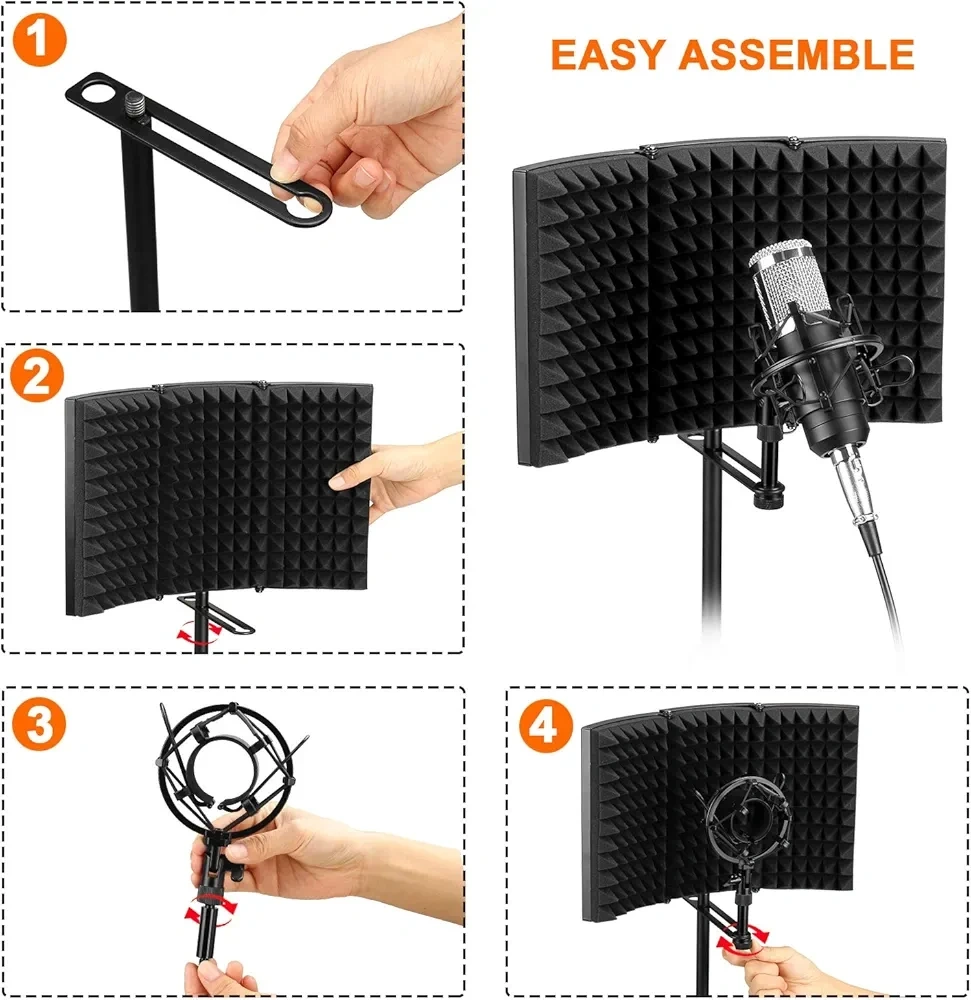 1

EASY ASSEMBLE

2

3

4