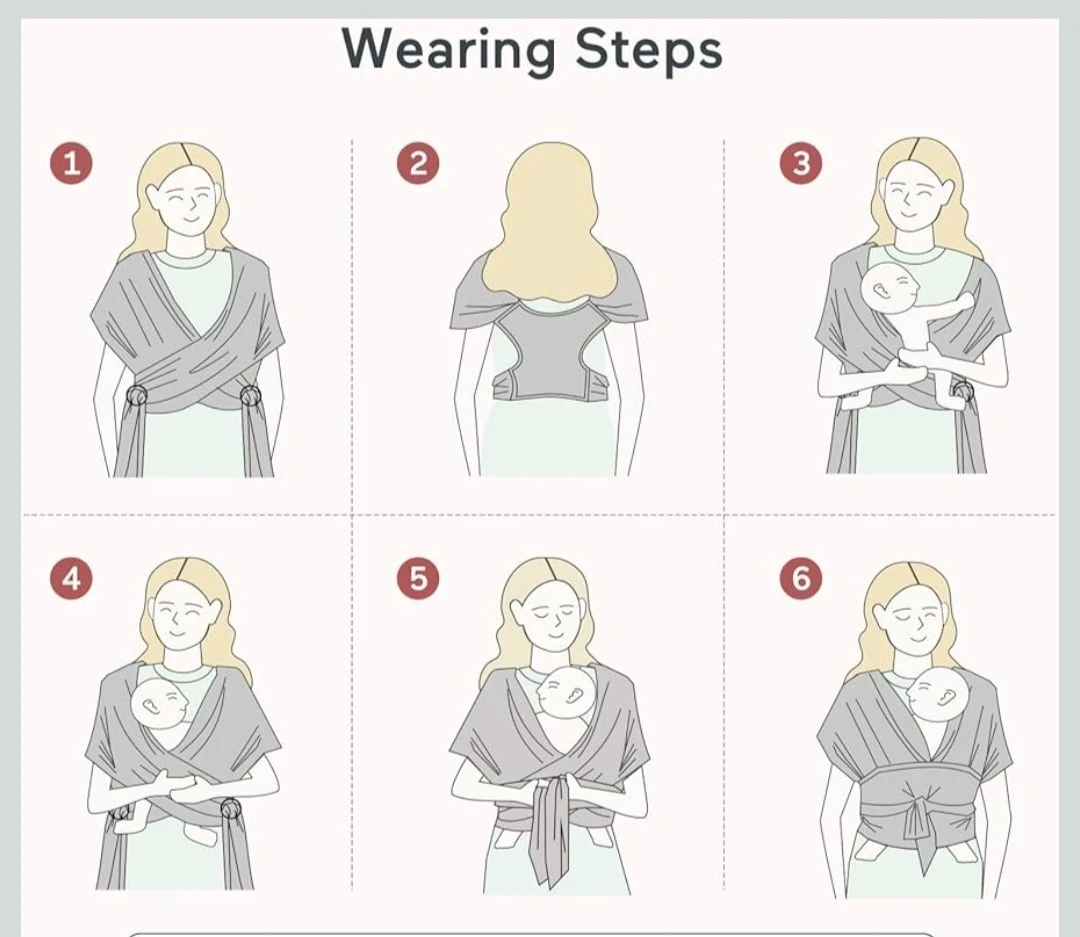 Wearing Steps

1

2

3

4

5

6