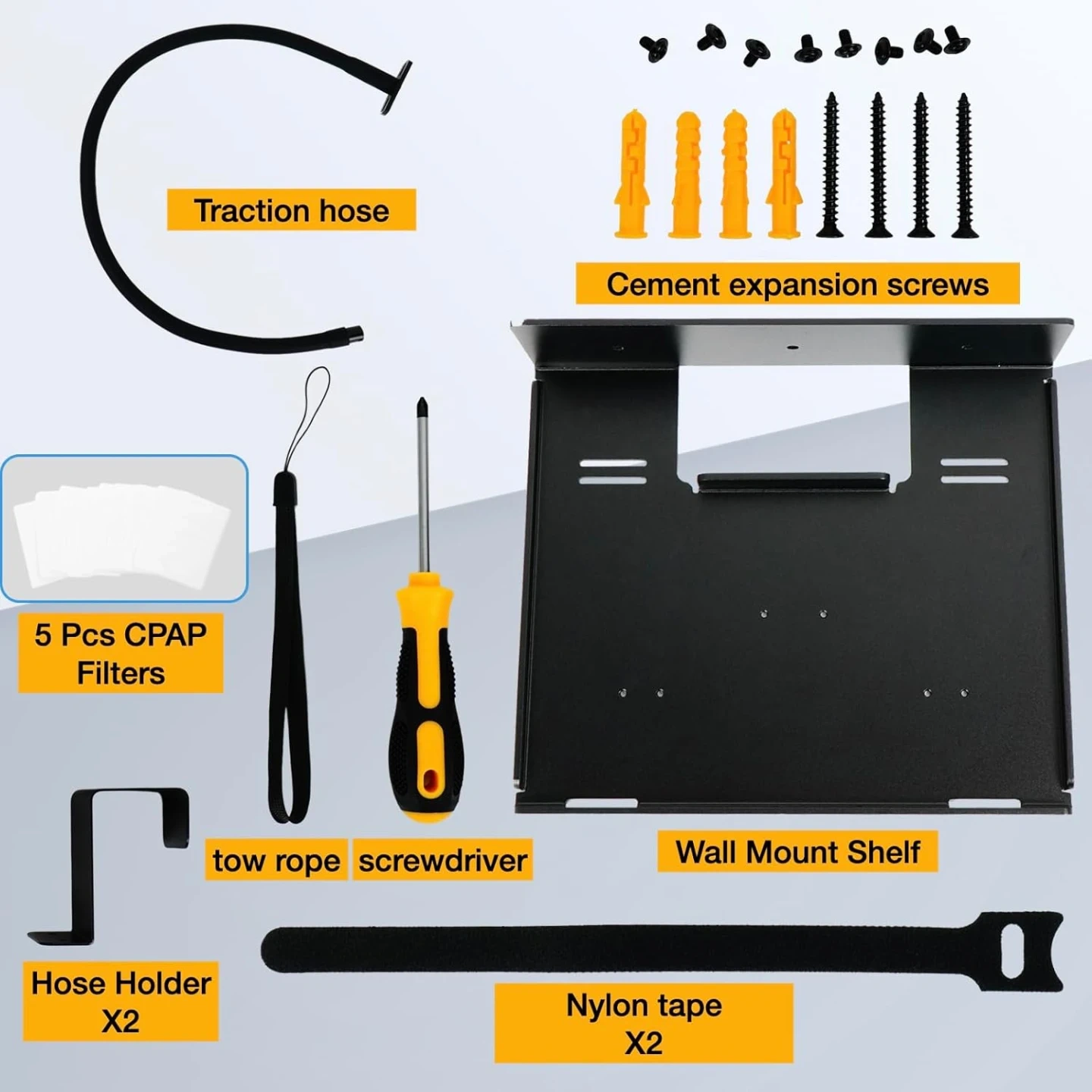 Traction hose

Cement expansion screws

5 Pcs CPAP Filters

tow rope

screwdriver

Wall Mount Shelf

Hose Holder X2

Nylon tape X2