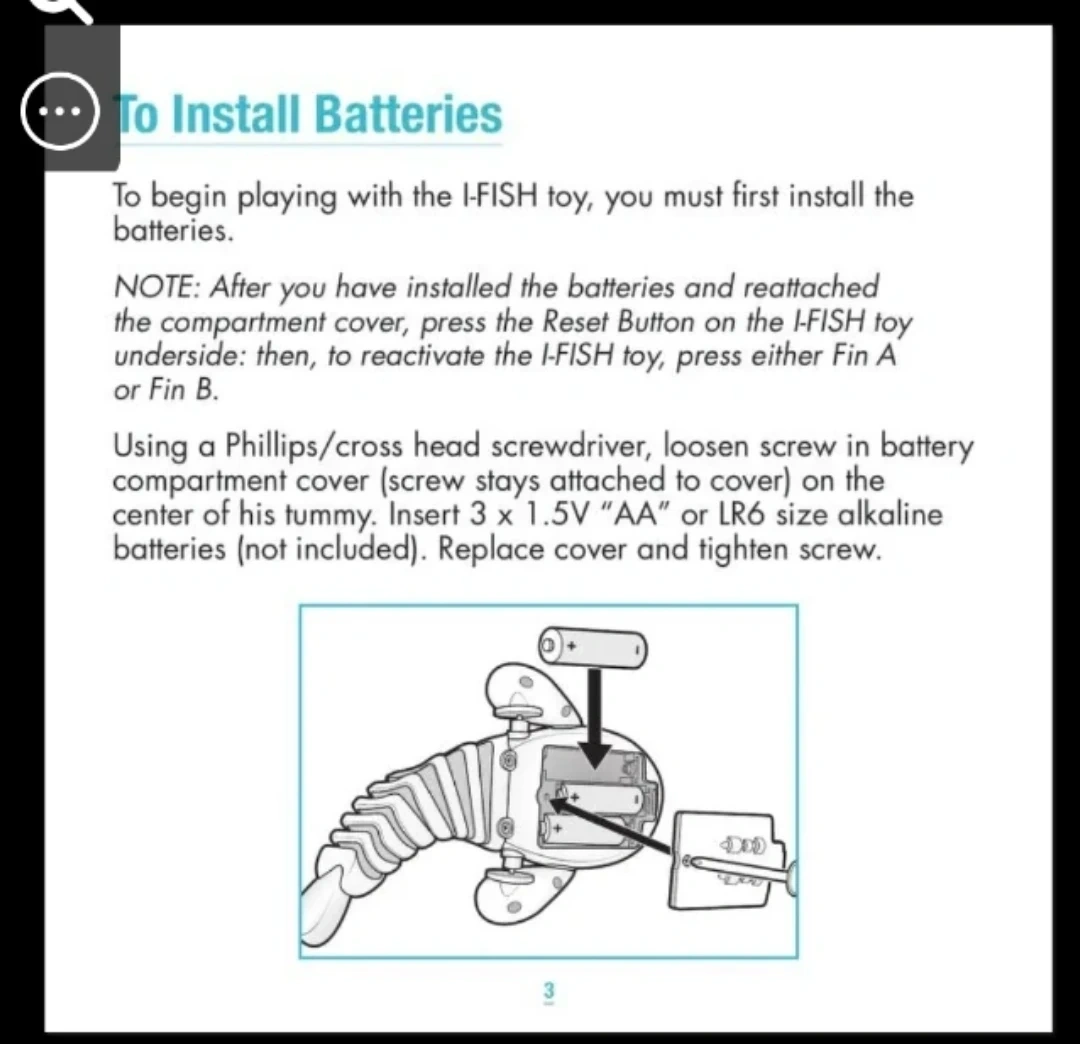 To Install Batteries

To begin playing with the I-FISH toy, you must first install the batteries.

NOTE: After you have installed the batteries and reattached the compartment cover, press the Reset Button on the I-FISH toy underside: then, to reactivate the I-FISH toy, press either Fin A or Fin B.

Using a Phillips/cross head screwdriver, loosen screw in battery compartment cover (screw stays attached to cover) on the center of his tummy. Insert 3 x 1.5V "AA" or LR6 size alkaline batteries (not included). Replace cover and tighten screw.

+
+
+

3