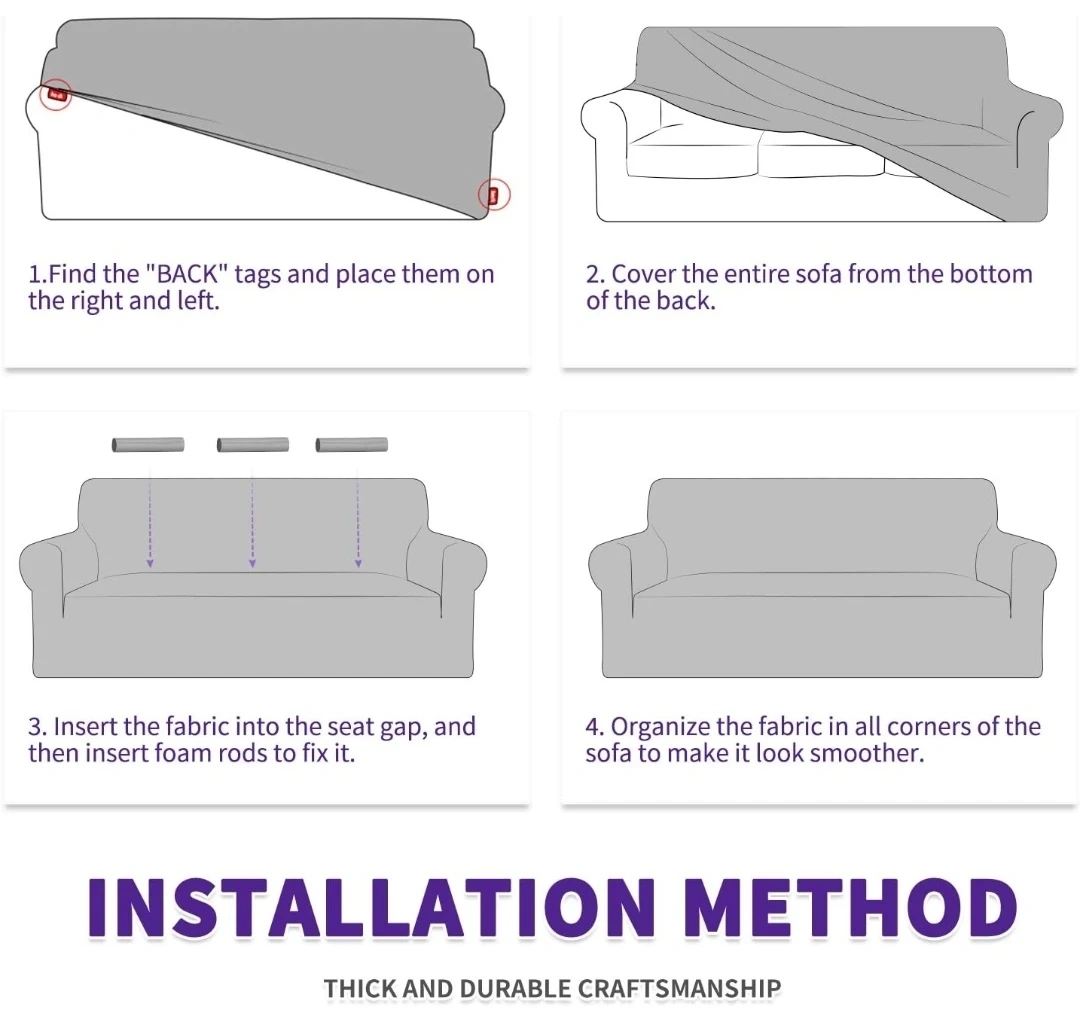 1.Find the "BACK" tags and place them on the right and left.

2. Cover the entire sofa from the bottom of the back.

3. Insert the fabric into the seat gap, and then insert foam rods to fix it.

4. Organize the fabric in all corners of the sofa to make it look smoother.

INSTALLATION METHOD

THICK AND DURABLE CRAFTSMANSHIP