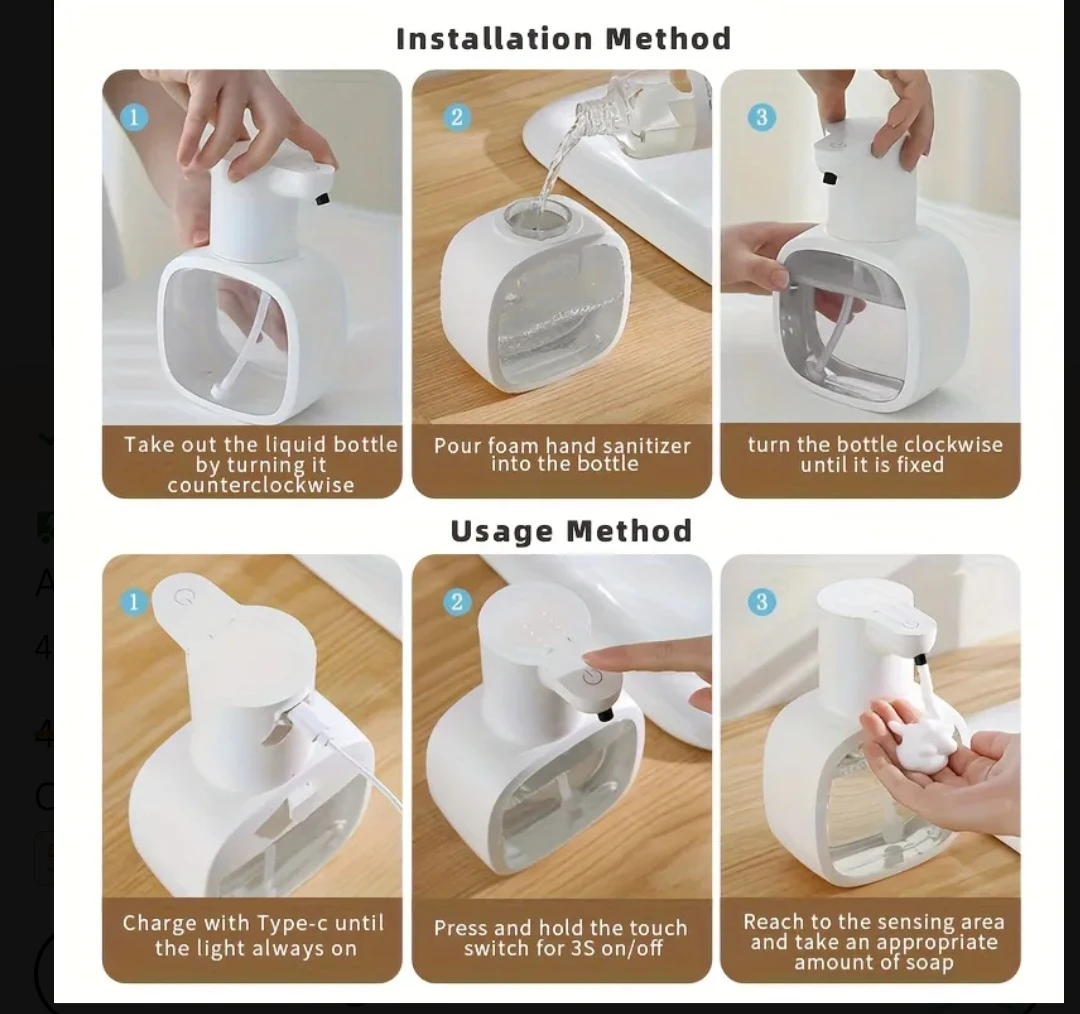 Installation Method

1
Take out the liquid bottle by turning it counterclockwise

2
Pour foam hand sanitizer into the bottle

3
turn the bottle clockwise until it is fixed

Usage Method

1
Charge with Type-c until the light always on

2
Press and hold the touch switch for 3S on/off

3
Reach to the sensing area and take an appropriate amount of soap